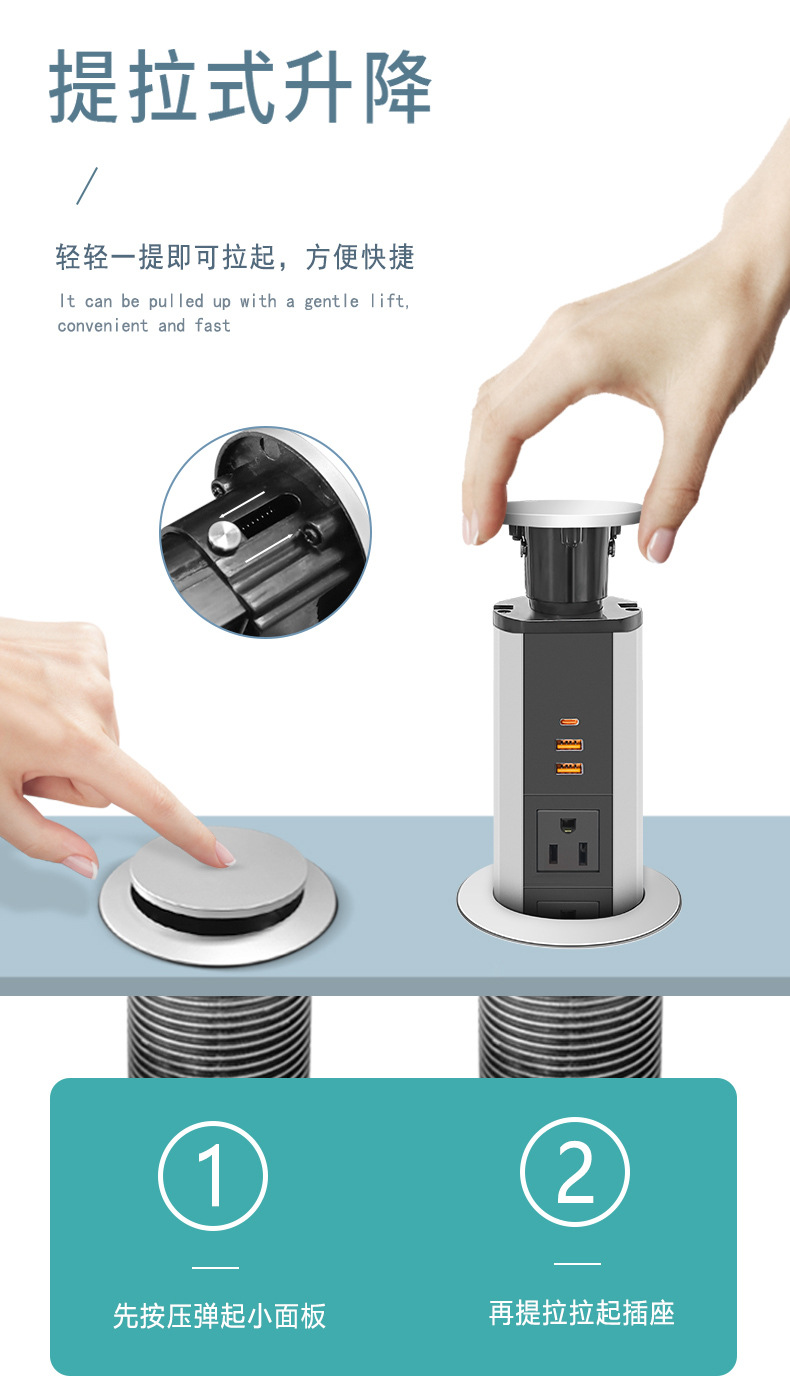 提拉式升降

轻轻一提即可拉起，方便快捷

It can be pulled up with a gentle lift, convenient and fast

1

先按压弹起小面板

2

再提拉拉起插座