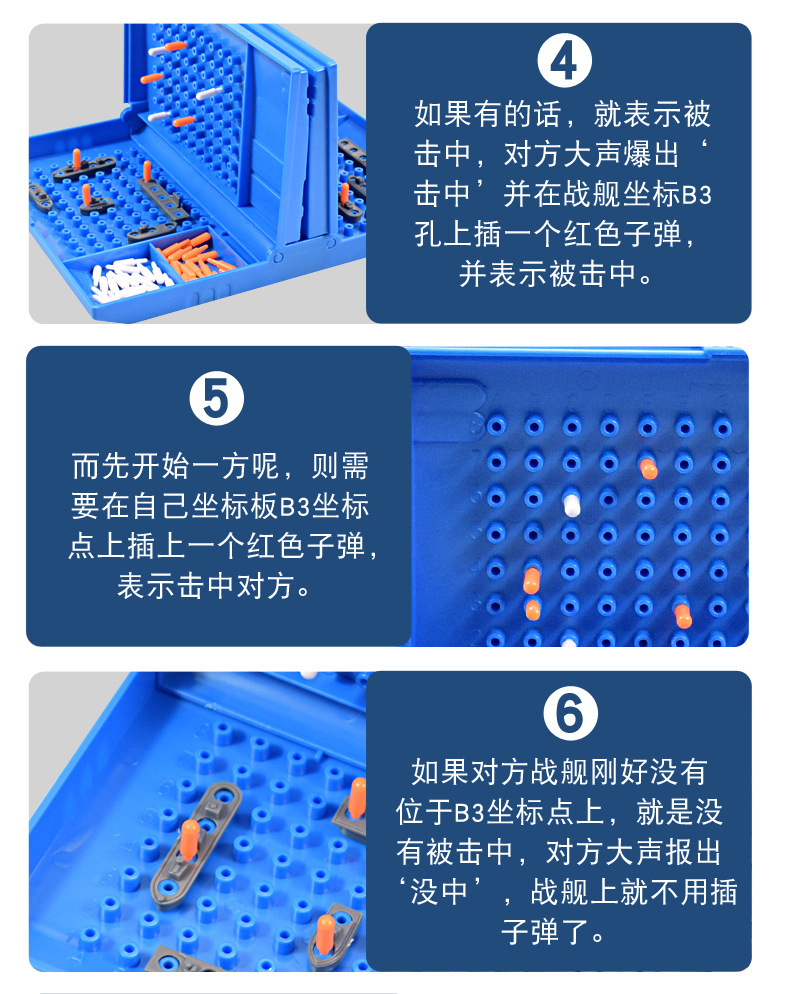 4

如果有的话，就表示被击中，对方大声爆出‘击中’并在战舰坐标B3孔上插一个红色子弹，并表示被击中。

5

而先开始一方呢，则需要在自己坐标板B3坐标点上插上一个红色子弹，表示击中对方。

6

如果对方战舰刚好没有位于B3坐标点上，就是没有被击中，对方大声报出‘没中’，战舰上就不用插子弹了。