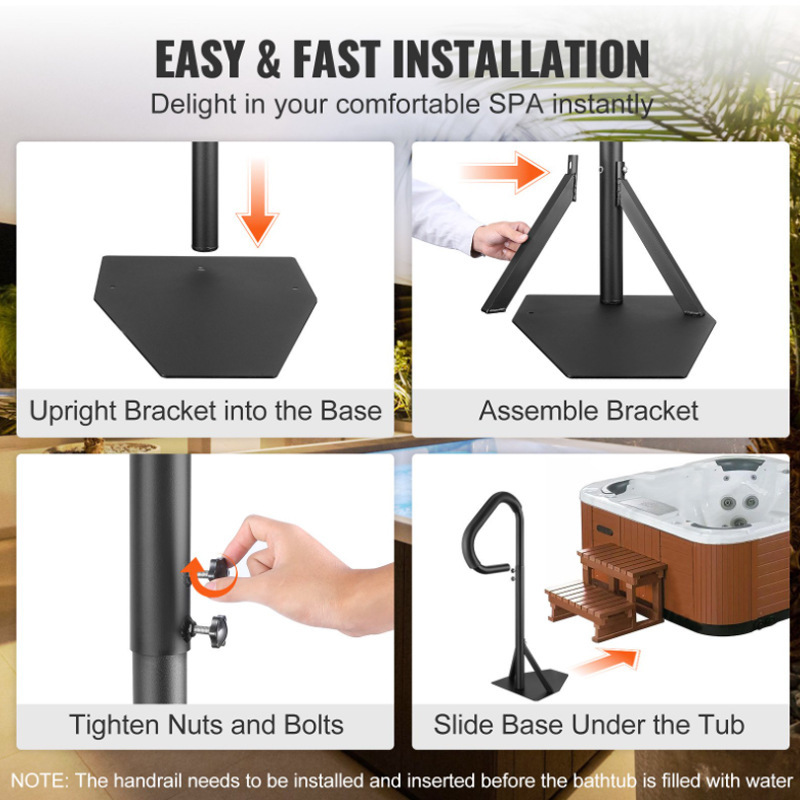 EASY & FAST INSTALLATION
Delight in your comfortable SPA instantly

Upright Bracket into the Base

Assemble Bracket

Tighten Nuts and Bolts

Slide Base Under the Tub

NOTE: The handrail needs to be installed and inserted before the bathtub is filled with water