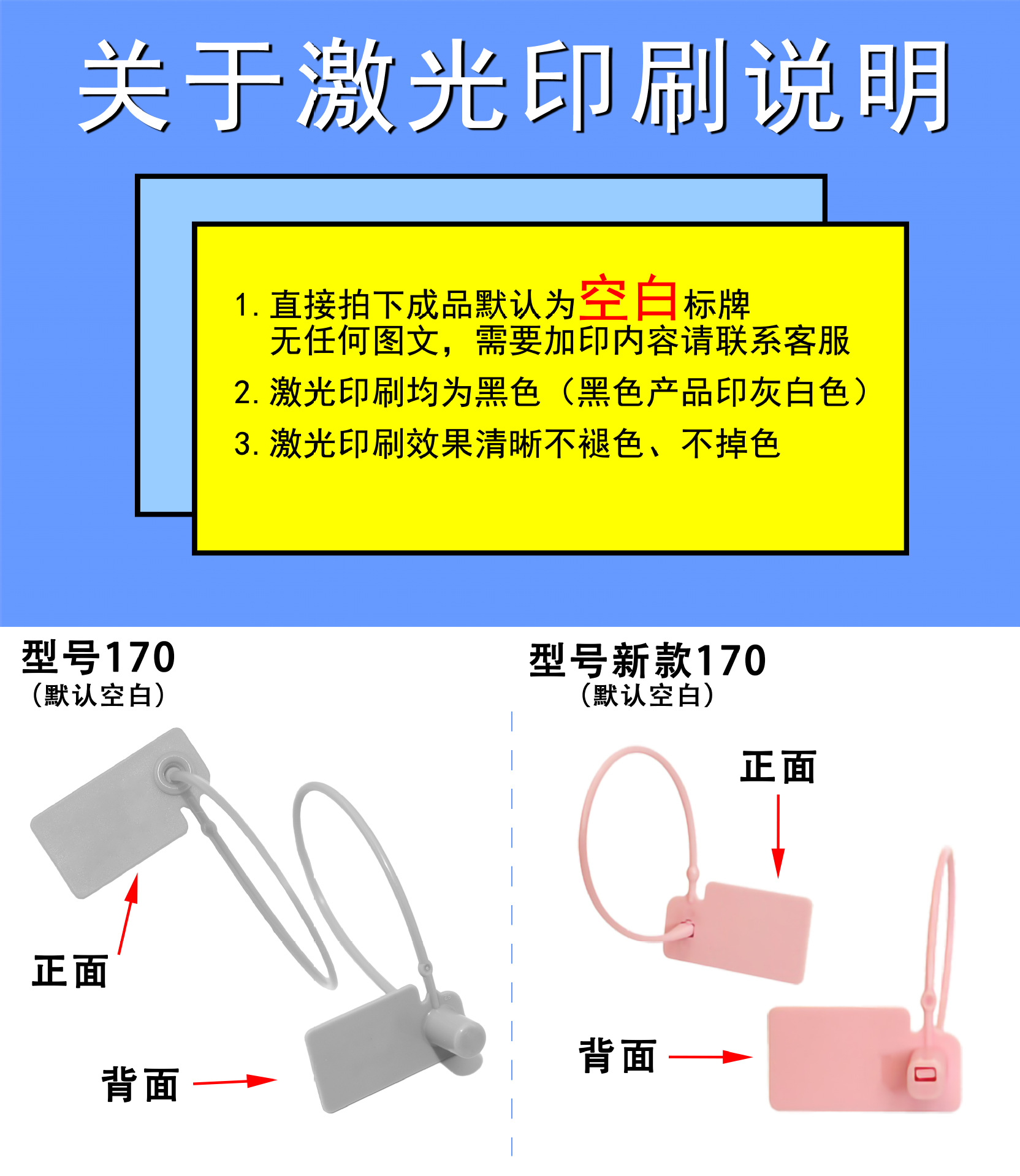 关于激光印刷说明

1. 直接拍下成品默认为空白标牌
无任何图文，需要加印内容请联系客服

2. 激光印刷均为黑色（黑色产品印灰白色）

3. 激光印刷效果清晰不褪色、不掉色

型号170
（默认空白）

正面

背面

型号新款170
（默认空白）

正面

背面