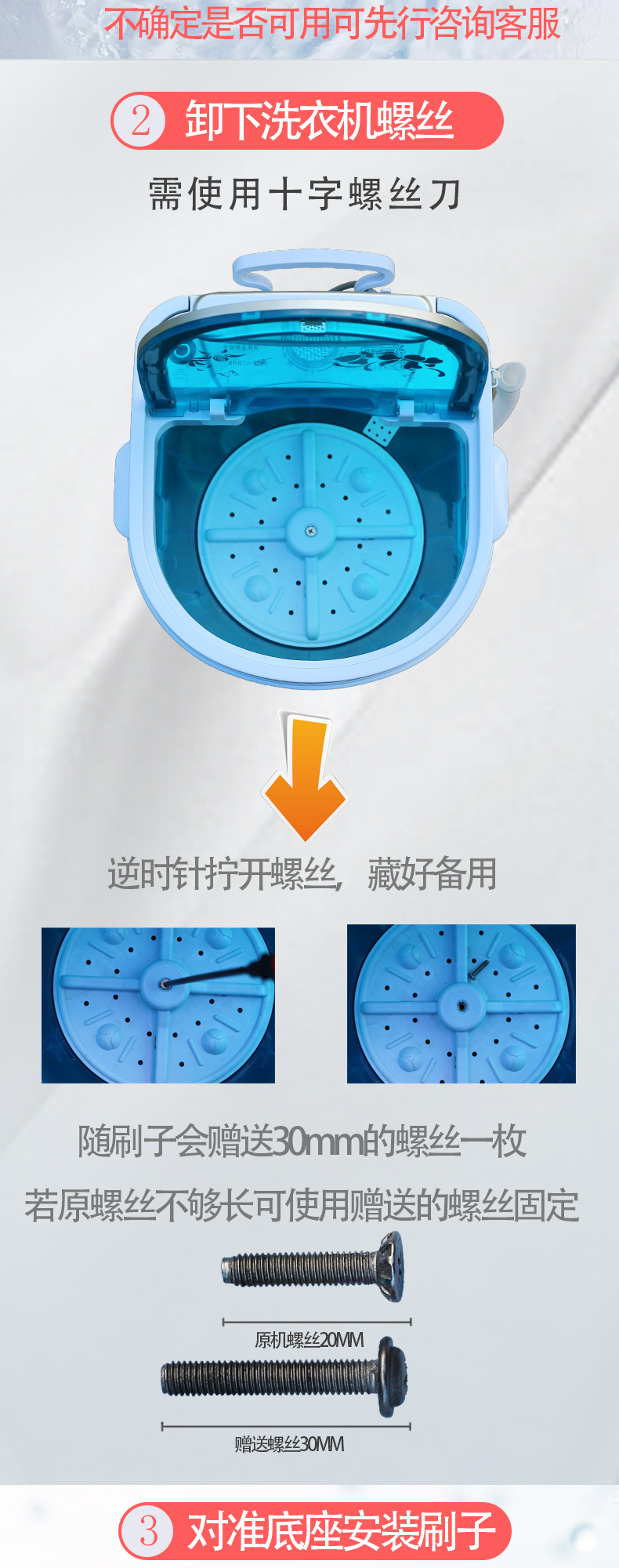 不确定是否可用可先行咨询客服

2 卸下洗衣机螺丝

需使用十字螺丝刀

逆时针拧开螺丝，藏好备用

随刷子会赠送30mm的螺丝一枚

若原螺丝不够长可使用赠送的螺丝固定

原机螺丝20MM

赠送螺丝30MM

3 对准底座安装刷子