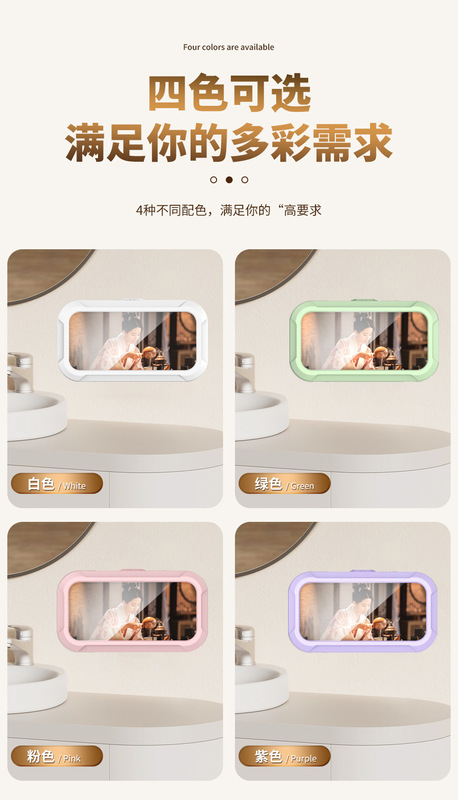 Four colors are available

四色可选
满足你的多彩需求

4种不同配色，满足你的“高要求

白色 / White

绿色 / Green

粉色 / Pink

紫色 / Purple