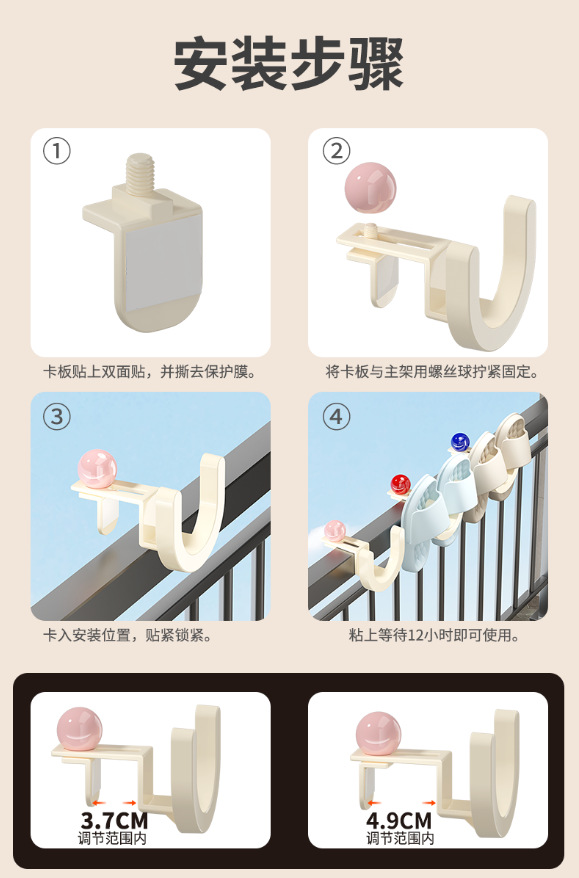 安装步骤

①
卡板贴上双面贴，并撕去保护膜。

②
将卡板与主架用螺丝球拧紧固定。

③
卡入安装位置，贴紧锁紧。

④
粘上等待12小时即可使用。

3.7CM
调节范围内

4.9CM
调节范围内