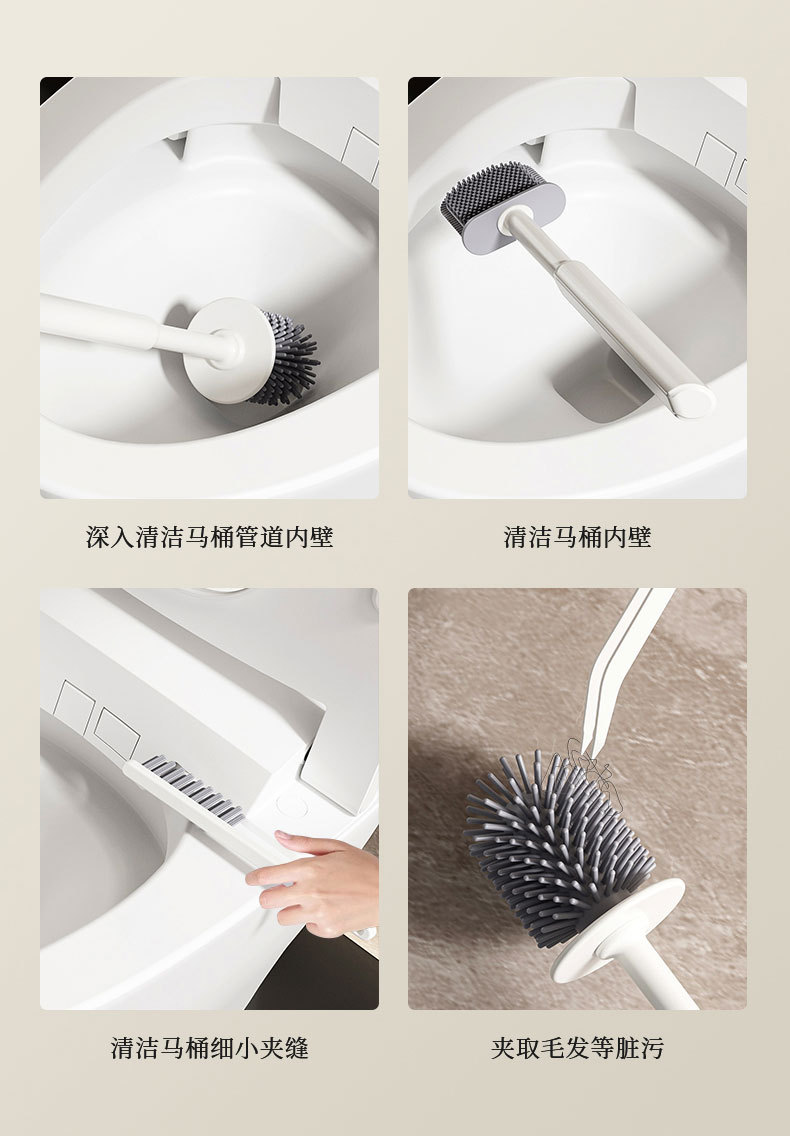 深入清洁马桶管道内壁

清洁马桶内壁

清洁马桶细小夹缝

夹取毛发等脏污