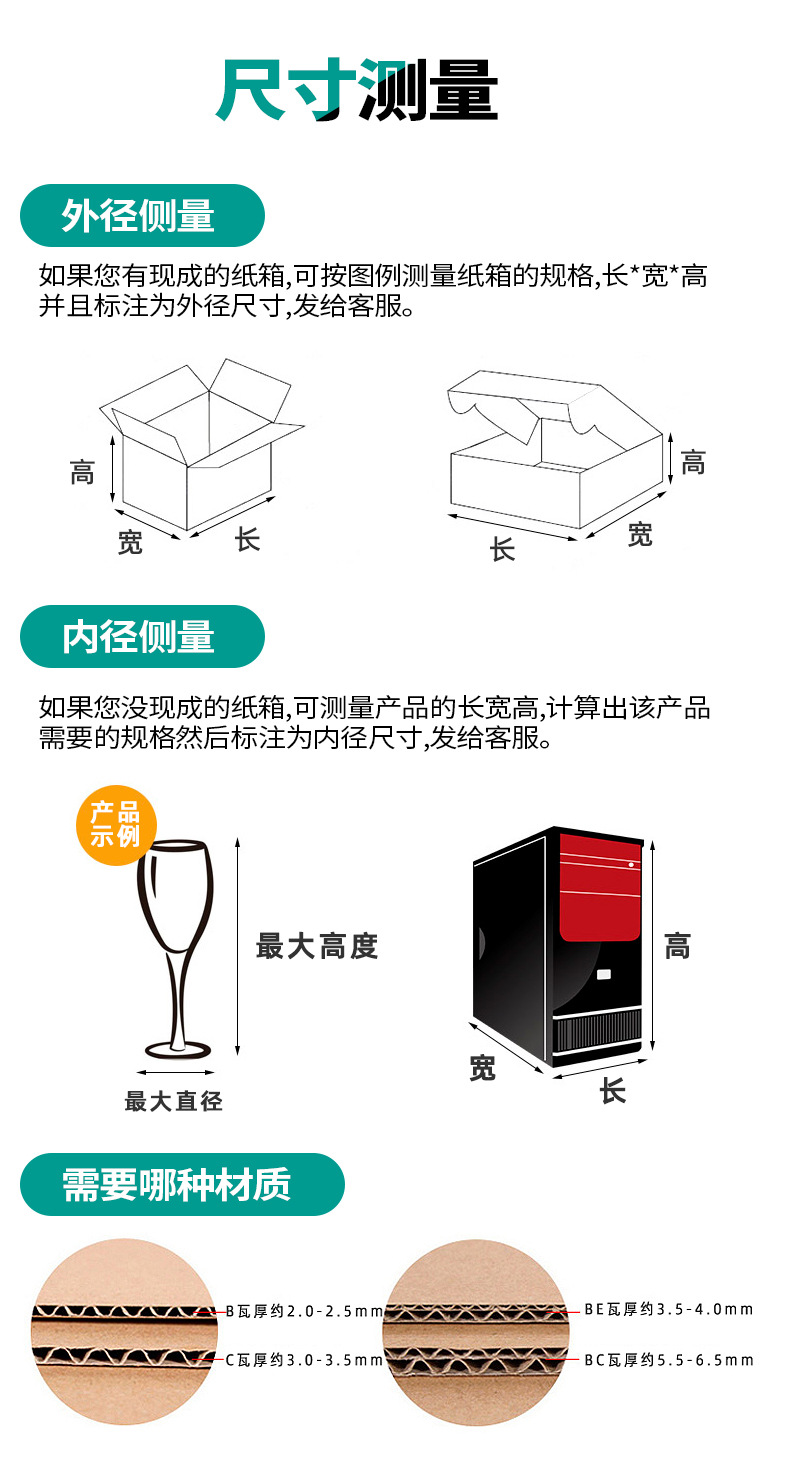 尺寸测量

外径侧量

如果您有现成的纸箱,可按图例测量纸箱的规格,长*宽*高并且标注为外径尺寸,发给客服。

高
宽
长

高
长
宽

内径侧量

如果您没现成的纸箱,可测量产品的长宽高,计算出该产品需要的规格然后标注为内径尺寸,发给客服。

产品示例

最大高度
最大直径

高
宽
长

需要哪种材质

B瓦厚约2.0-2.5mm
C瓦厚约3.0-3.5mm
BE瓦厚约3.5-4.0mm
BC瓦厚约5.5-6.5mm