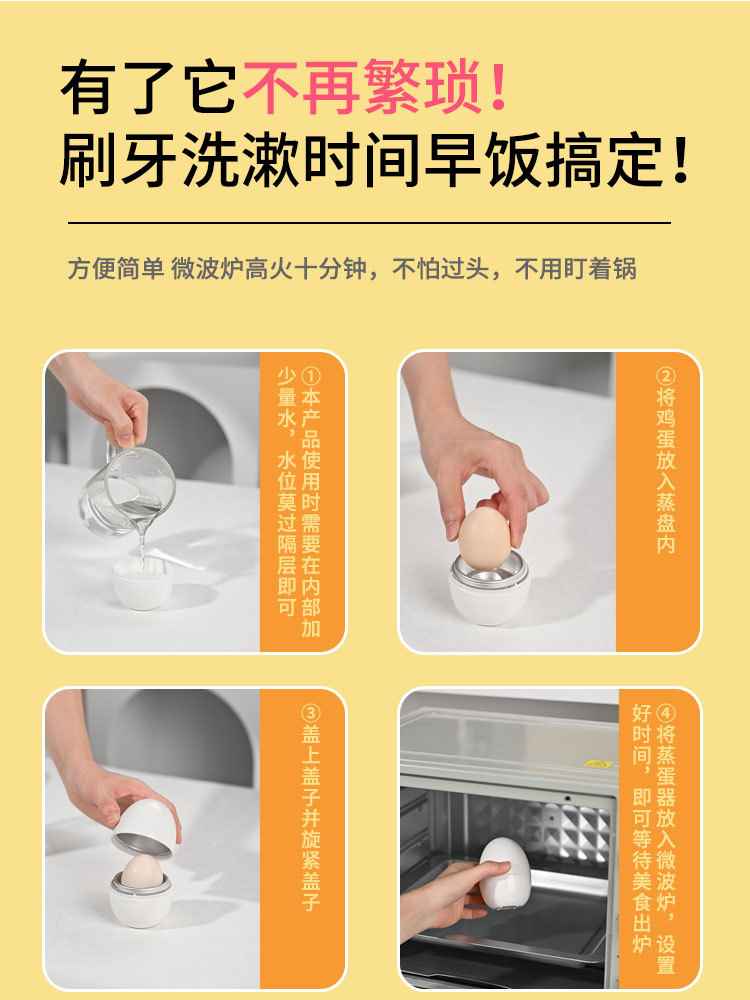 有了它不再繁琐！
刷牙洗漱时间早饭搞定！

方便简单 微波炉高火十分钟，不怕过头，不用盯着锅

①本产品使用时需要在内部加少量水，水位莫过隔层即可

②将鸡蛋放入蒸盘内

③盖上盖子并旋紧盖子

④将蒸蛋器放入微波炉，设置好时间，即可等待美食出炉