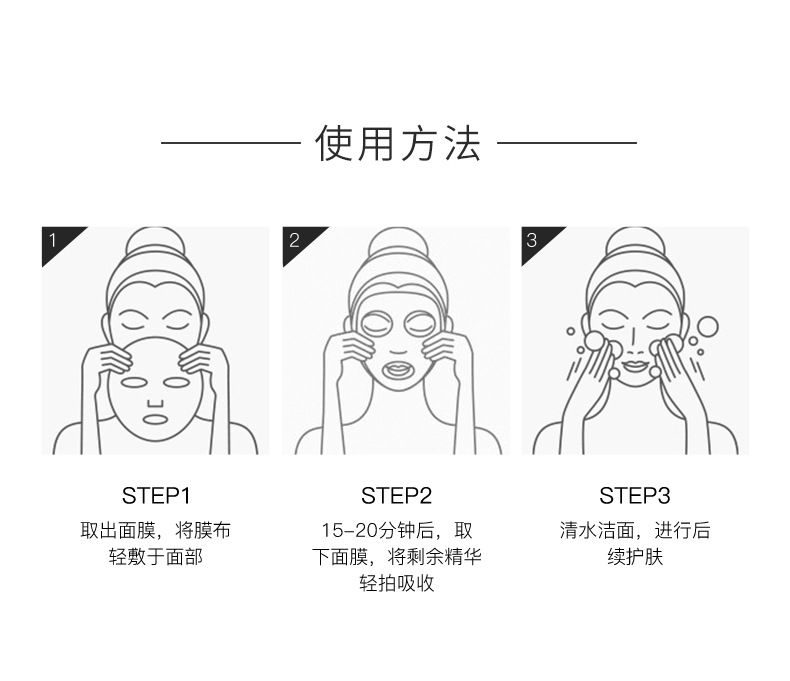 使用方法

1

STEP1

取出面膜，将膜布轻敷于面部

2

STEP2

15-20分钟后，取下面膜，将剩余精华轻拍吸收

3

STEP3

清水洁面，进行后续护肤