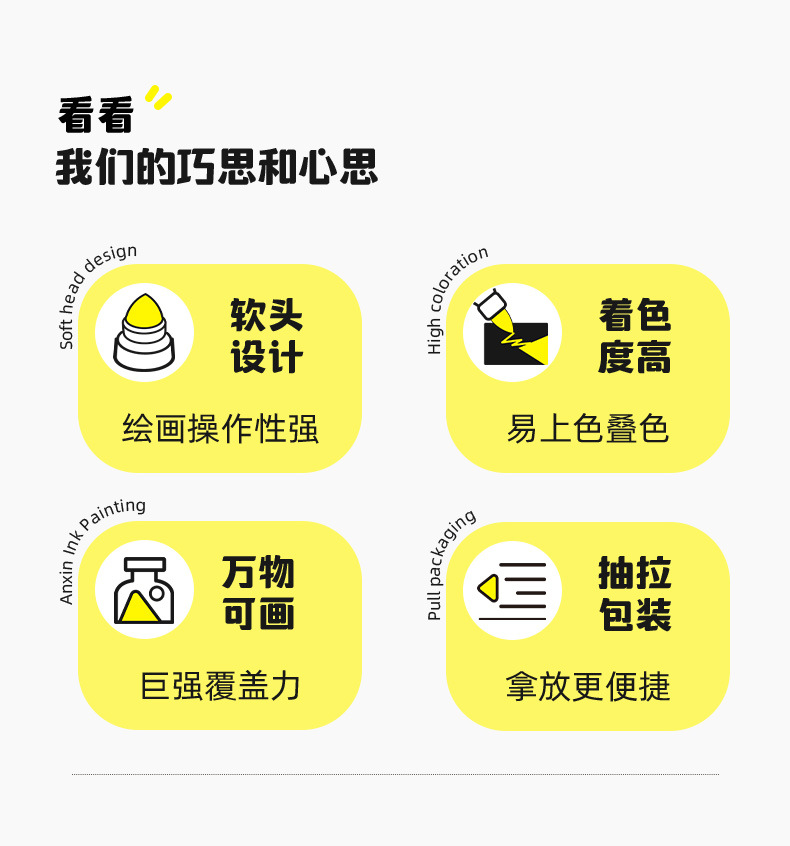 看看
我们的巧思和心思

Soft head design
软头
设计
绘画操作性强

High coloration
着色
度高
易上色叠色

Anxin Ink Painting
万物
可画
巨强覆盖力

Pull packaging
抽拉
包装
拿放更便捷