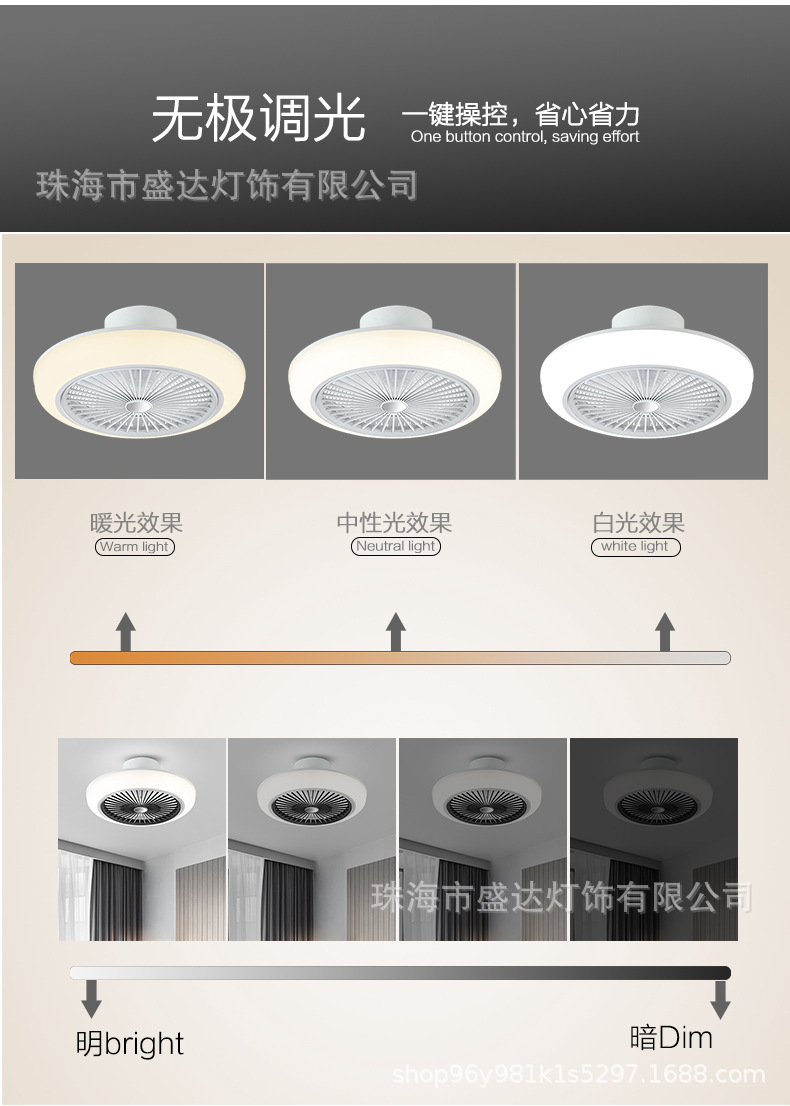 无极调光 一键操控，省心省力
One button control, saving effort

珠海市盛达灯饰有限公司

暖光效果
Warm light

中性光效果
Neutral light

白光效果
white light

珠海市盛达灯饰有限公司

明bright

暗Dim

shop96y981k1s5297.1688.com