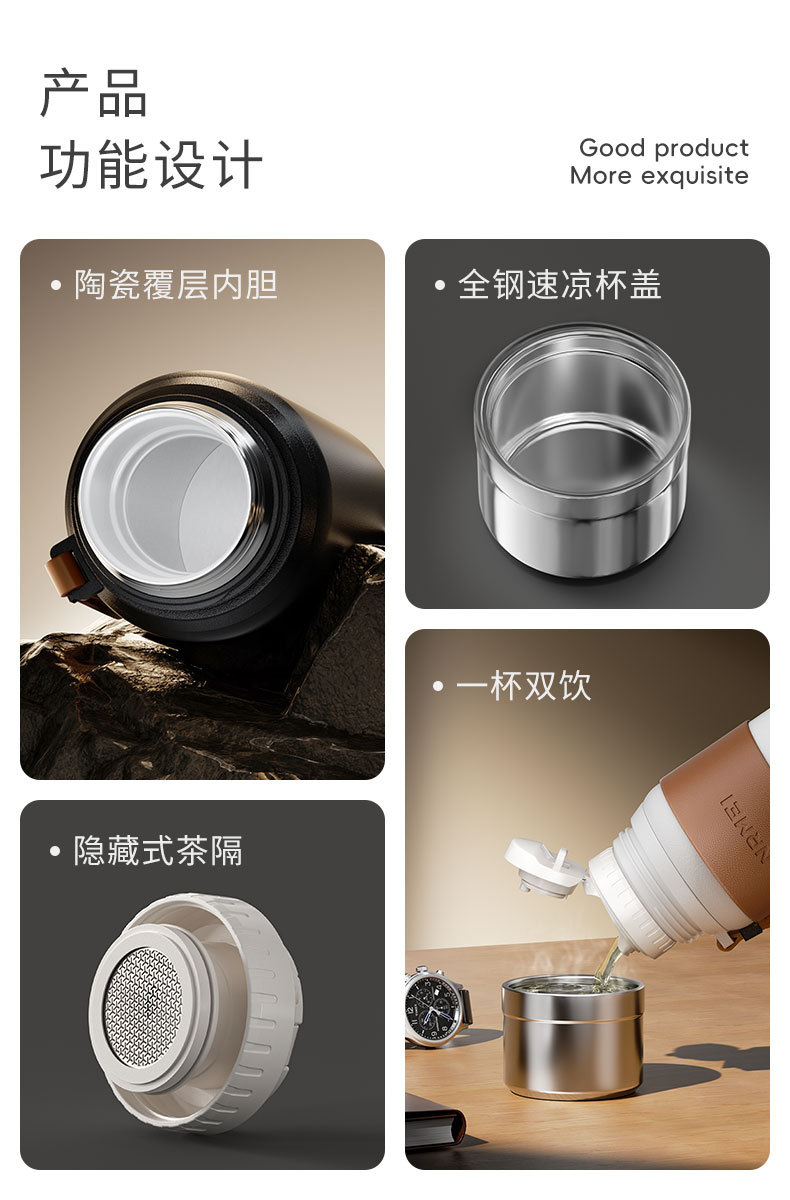 产品
功能设计

Good product
More exquisite

• 陶瓷覆层内胆

• 全钢速凉杯盖

• 一杯双饮

LEKEN

• 隐藏式茶隔