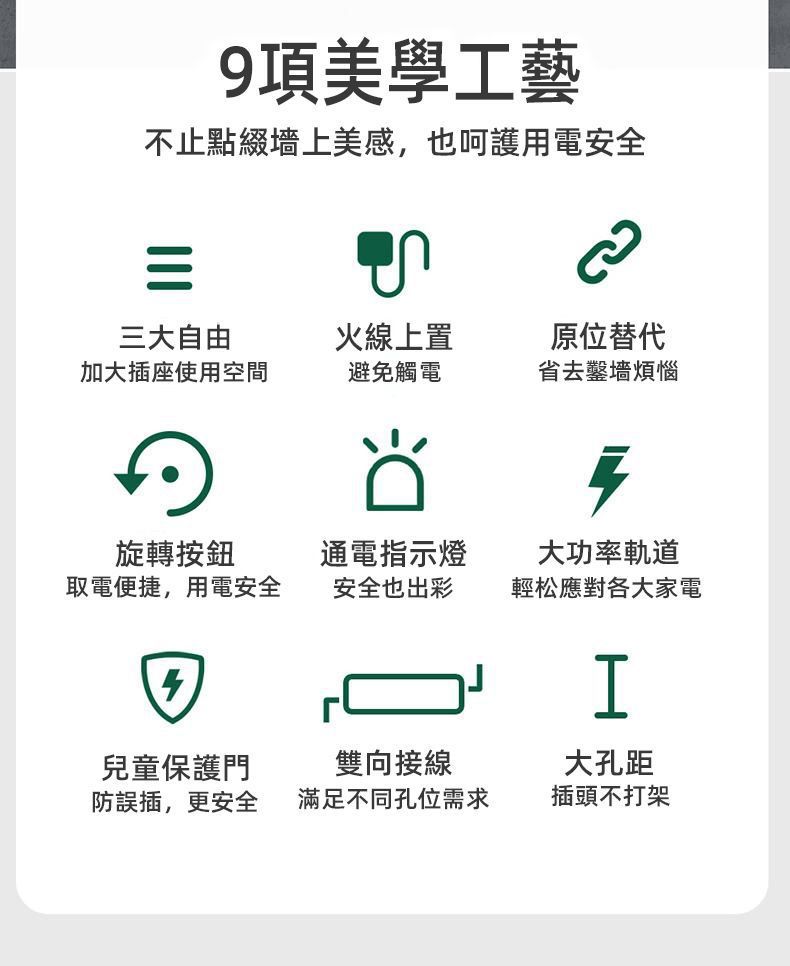 9項美學工藝

不止點綴墻上美感，也呵護用電安全

三大自由
加大插座使用空間

火線上置
避免觸電

原位替代
省去鑿墻煩惱

旋轉按鈕
取電便捷，用電安全

通電指示燈
安全也出彩

大功率軌道
輕松應對各大家電

兒童保護門
防誤插，更安全

雙向接線
滿足不同孔位需求

大孔距
插頭不打架