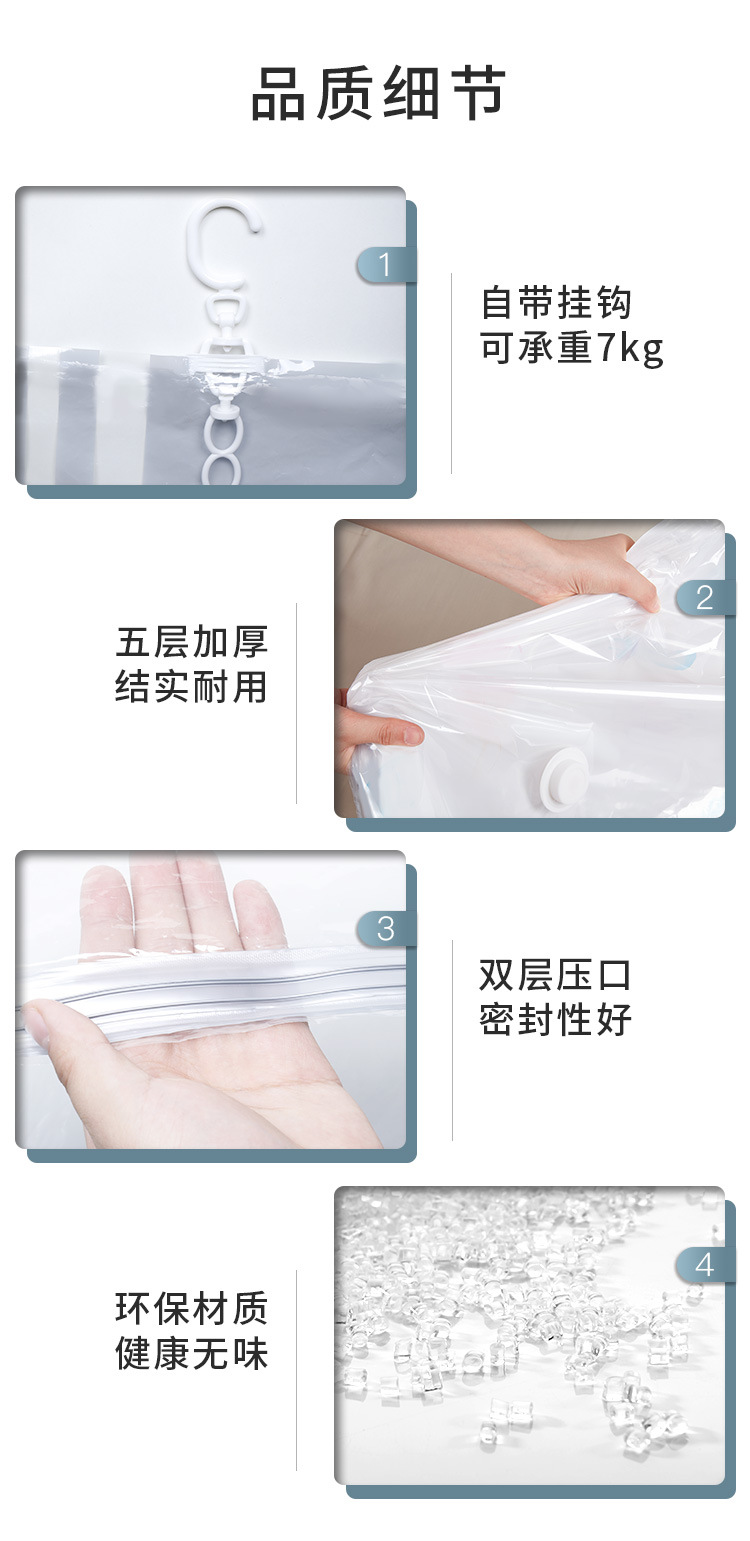 品质细节

1

自带挂钩
可承重7kg

2

五层加厚
结实耐用

3

双层压口
密封性好

4

环保材质
健康无味