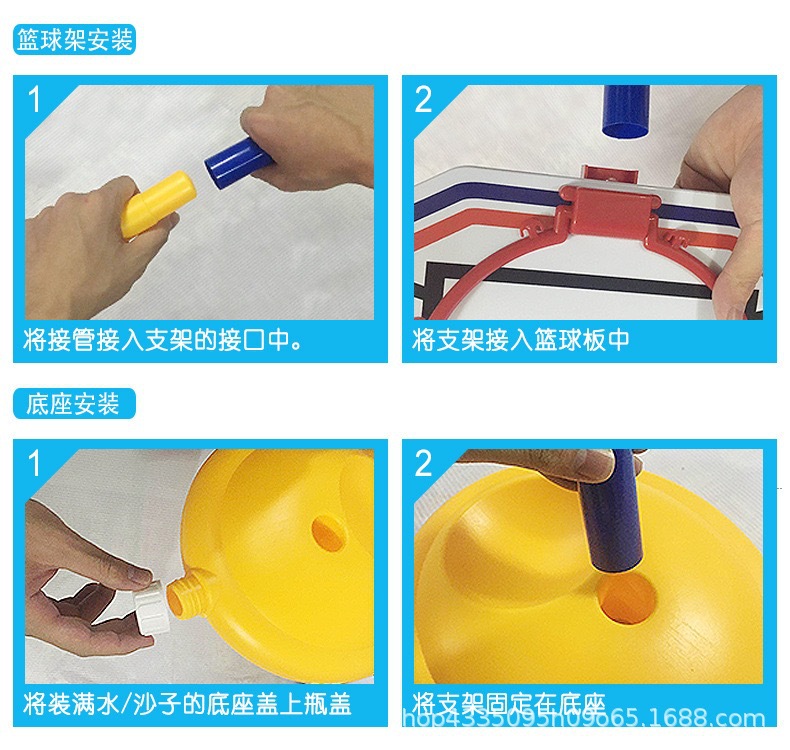 篮球架安装

1

将接管接入支架的接口中。

2

将支架接入篮球板中

底座安装

1

将装满水/沙子的底座盖上瓶盖

2

将支架固定在底座

hop4335095h09665.1688.com