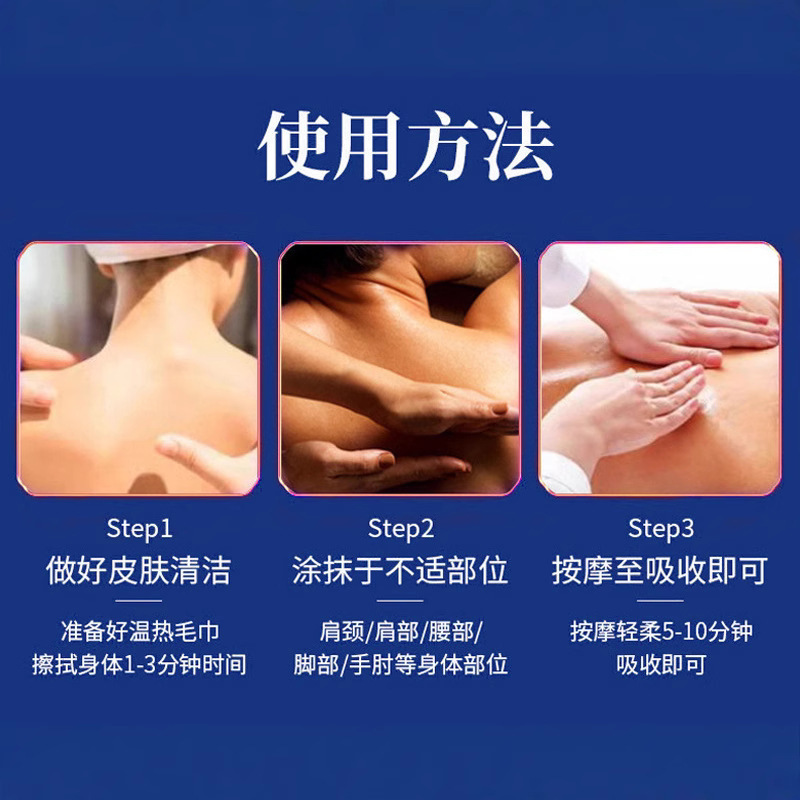 使用方法

Step1
做好皮肤清洁

准备好温热毛巾
擦拭身体1-3分钟时间

Step2
涂抹于不适部位

肩颈/肩部/腰部/
脚部/手肘等身体部位

Step3
按摩至吸收即可

按摩轻柔5-10分钟
吸收即可