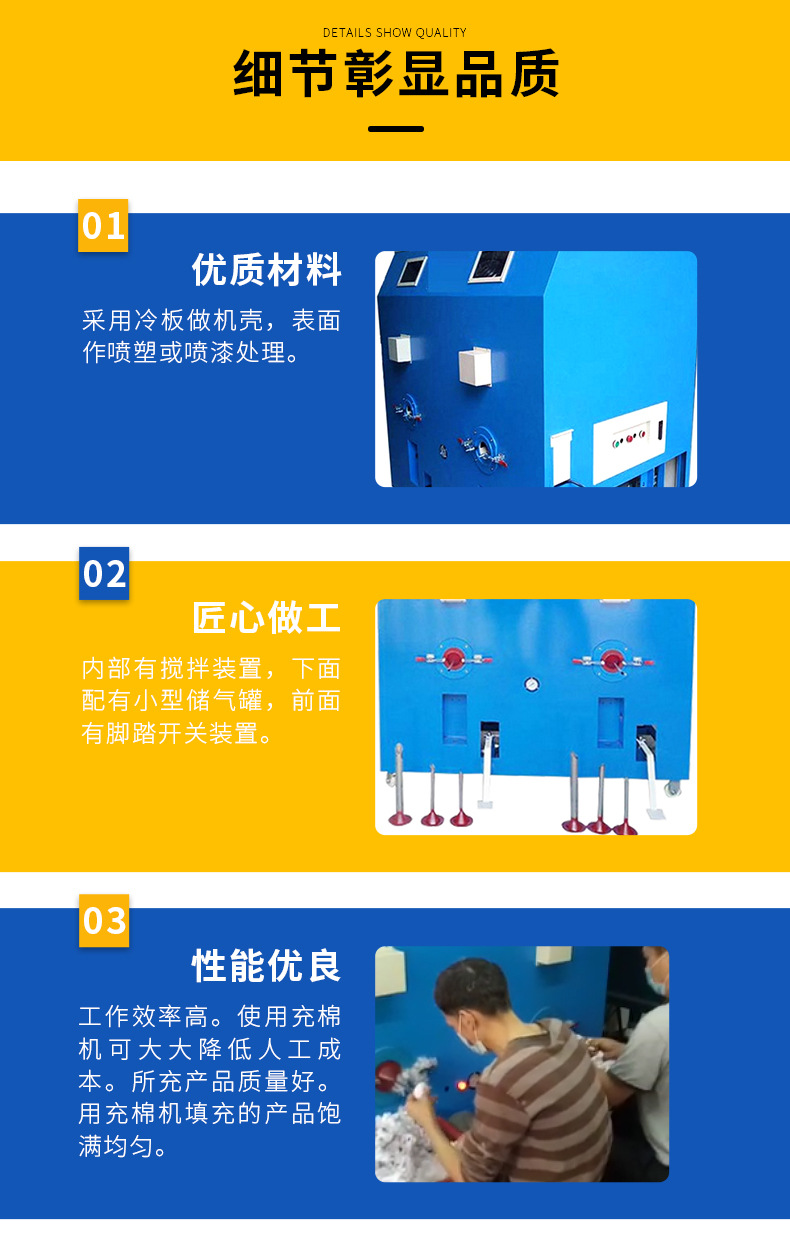 DETAILS SHOW QUALITY

细节彰显品质

01

优质材料

采用冷板做机壳，表面作喷塑或喷漆处理。

02

匠心做工

内部有搅拌装置，下面配有小型储气罐，前面有脚踏开关装置。

03

性能优良

工作效率高。使用充棉机可大大降低人工成本。所充产品质量好。用充棉机填充的产品饱满均匀。