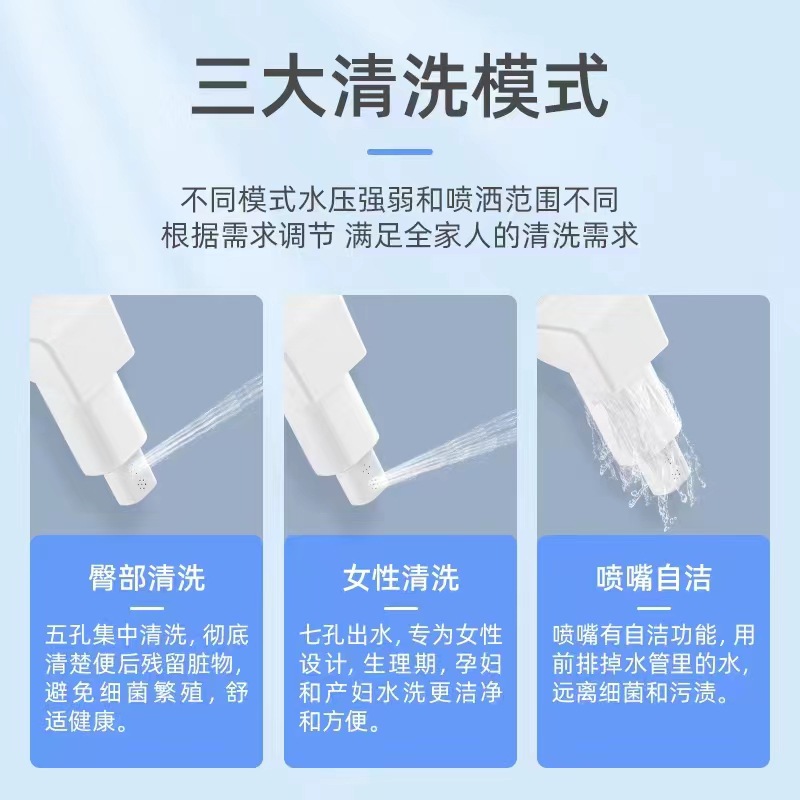 三大清洗模式

不同模式水压强弱和喷洒范围不同
根据需求调节 满足全家人的清洗需求

臀部清洗

五孔集中清洗，彻底清楚便后残留脏物，避免细菌繁殖，舒适健康。

女性清洗

七孔出水，专为女性设计，生理期，孕妇和产妇水洗更洁净和方便。

喷嘴自洁

喷嘴有自洁功能，用前排掉水管里的水，远离细菌和污渍。