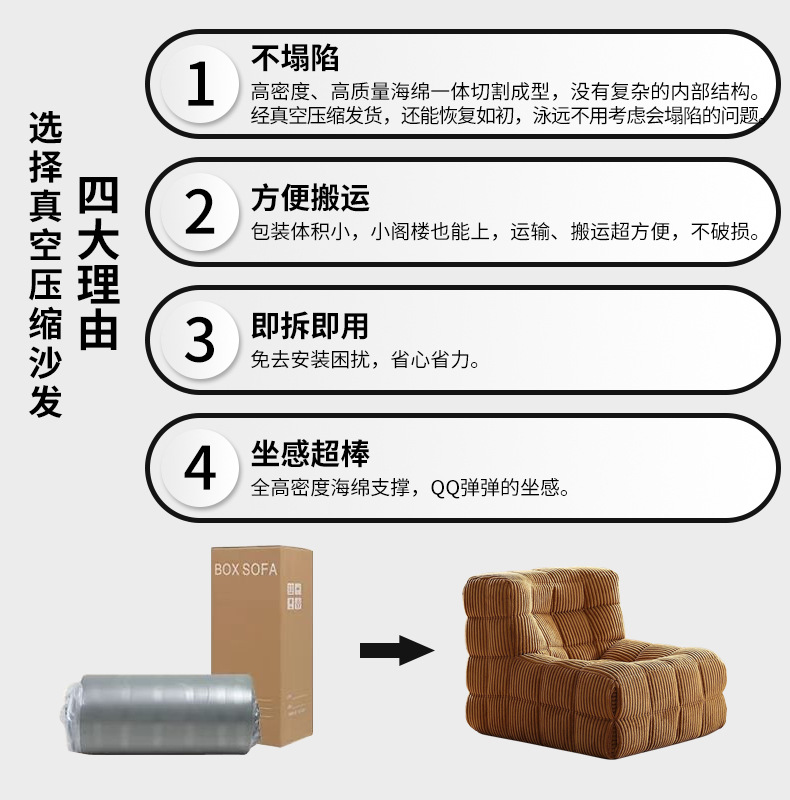 选择真空压缩沙发

四大理由

1
不塌陷
高密度、高质量海绵一体切割成型，没有复杂的内部结构。经真空压缩发货，还能恢复如初，泳远不用考虑会塌陷的问题。

2
方便搬运
包装体积小，小阁楼也能上，运输、搬运超方便，不破损。

3
即拆即用
免去安装困扰，省心省力。

4
坐感超棒
全高密度海绵支撑，QQ弹弹的坐感。

BOX SOFA