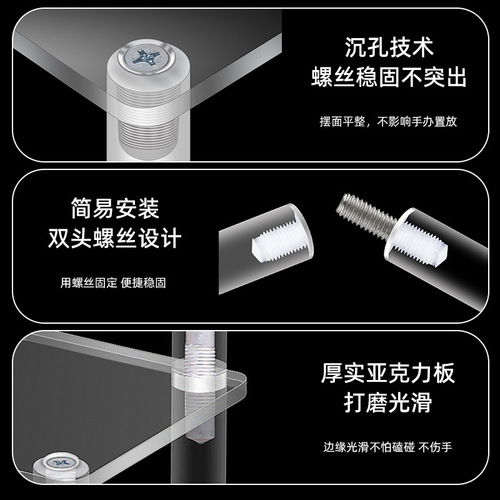 沉孔技术
螺丝稳固不突出

摆面平整，不影响手办置放

简易安装
双头螺丝设计

用螺丝固定 便捷稳固

厚实亚克力板
打磨光滑

边缘光滑不怕磕碰 不伤手