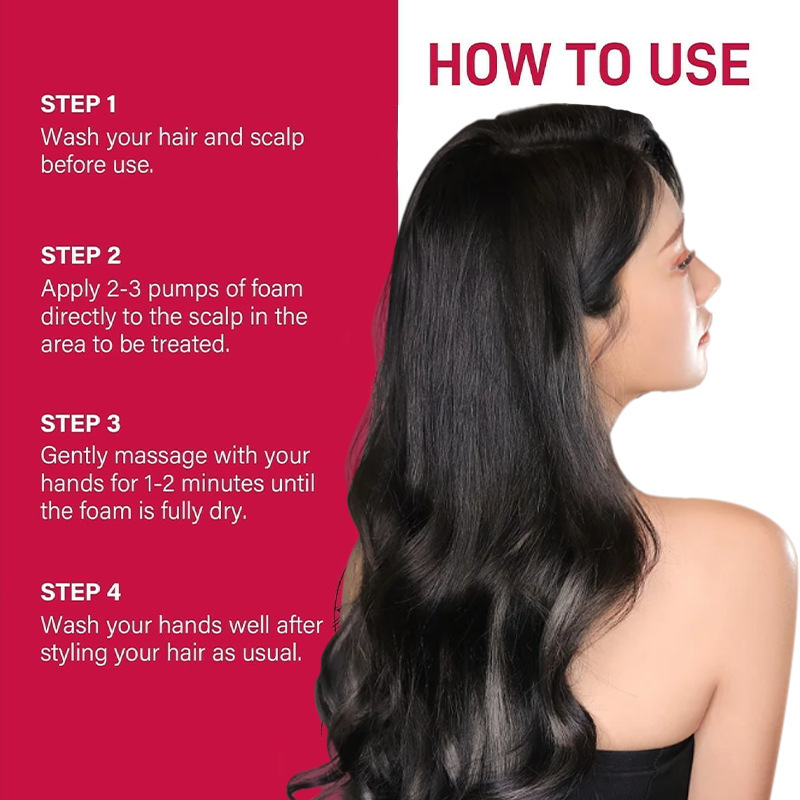 HOW TO USE

STEP 1
Wash your hair and scalp before use.

STEP 2
Apply 2-3 pumps of foam directly to the scalp in the area to be treated.

STEP 3
Gently massage with your hands for 1-2 minutes until the foam is fully dry.

STEP 4
Wash your hands well after styling your hair as usual.