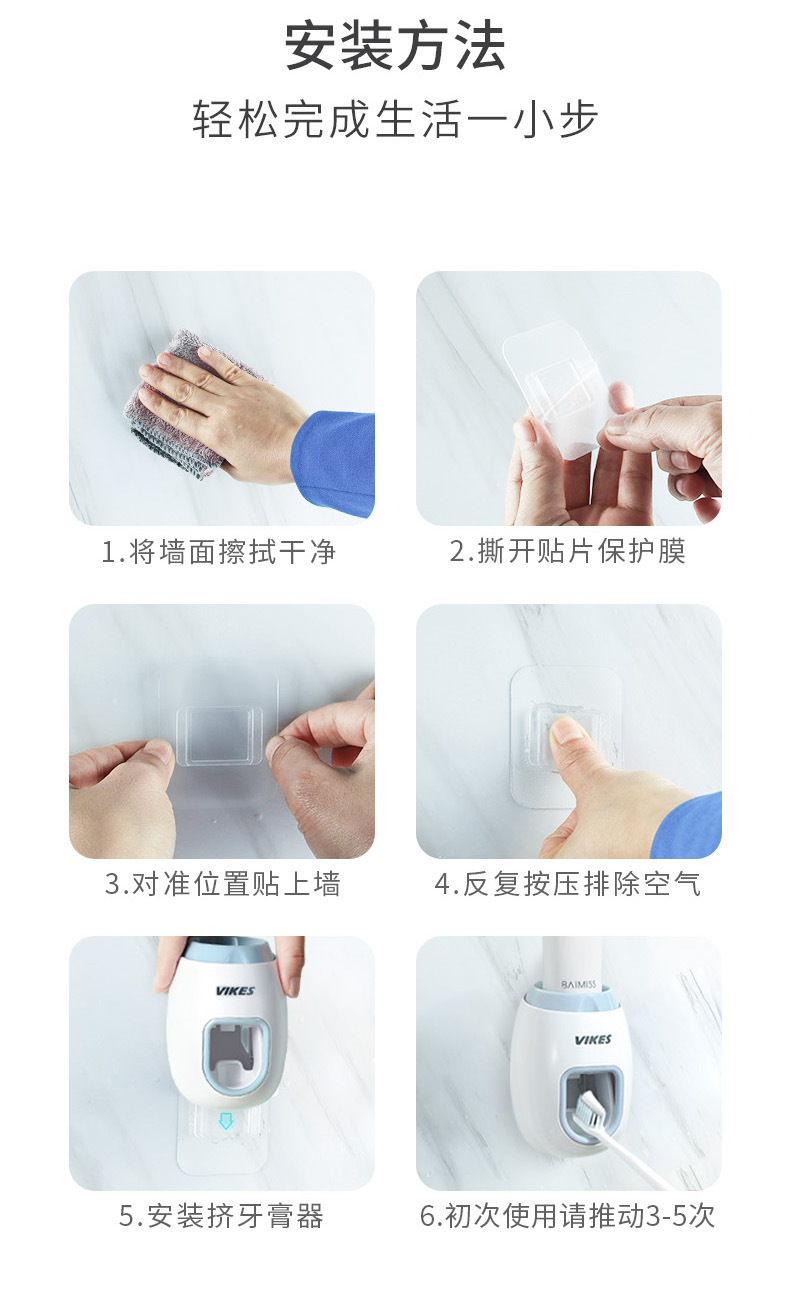 安装方法
轻松完成生活一小步

1.将墙面擦拭干净

2.撕开贴片保护膜

3.对准位置贴上墙

4.反复按压排除空气

VIKES

5.安装挤牙膏器

BAIMISS
VIKES

6.初次使用请推动3-5次