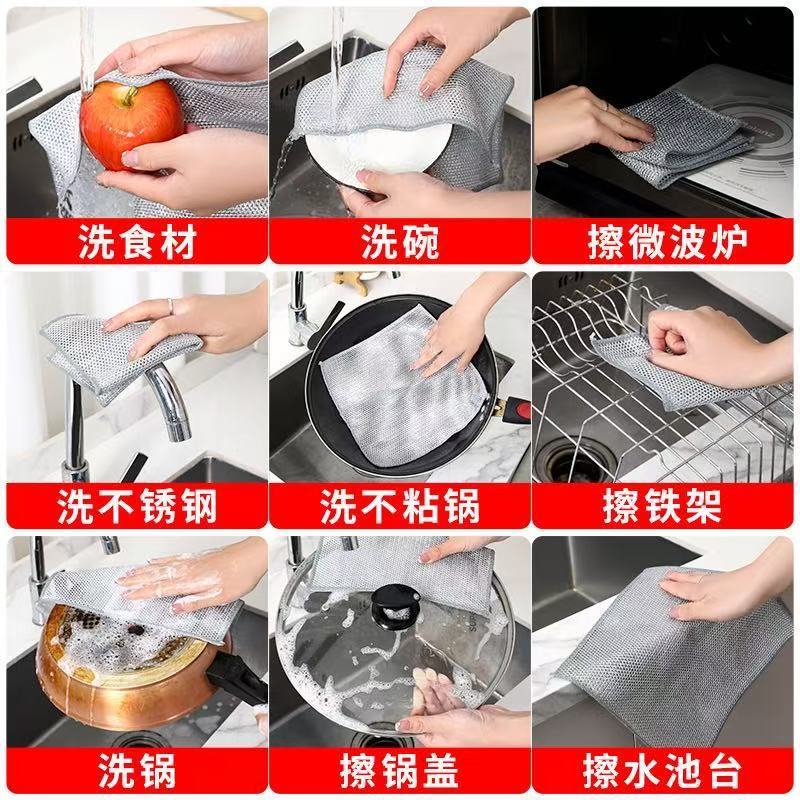 洗食材

洗碗

擦微波炉

洗不锈钢

洗不粘锅

擦铁架

洗锅

擦锅盖

擦水池台