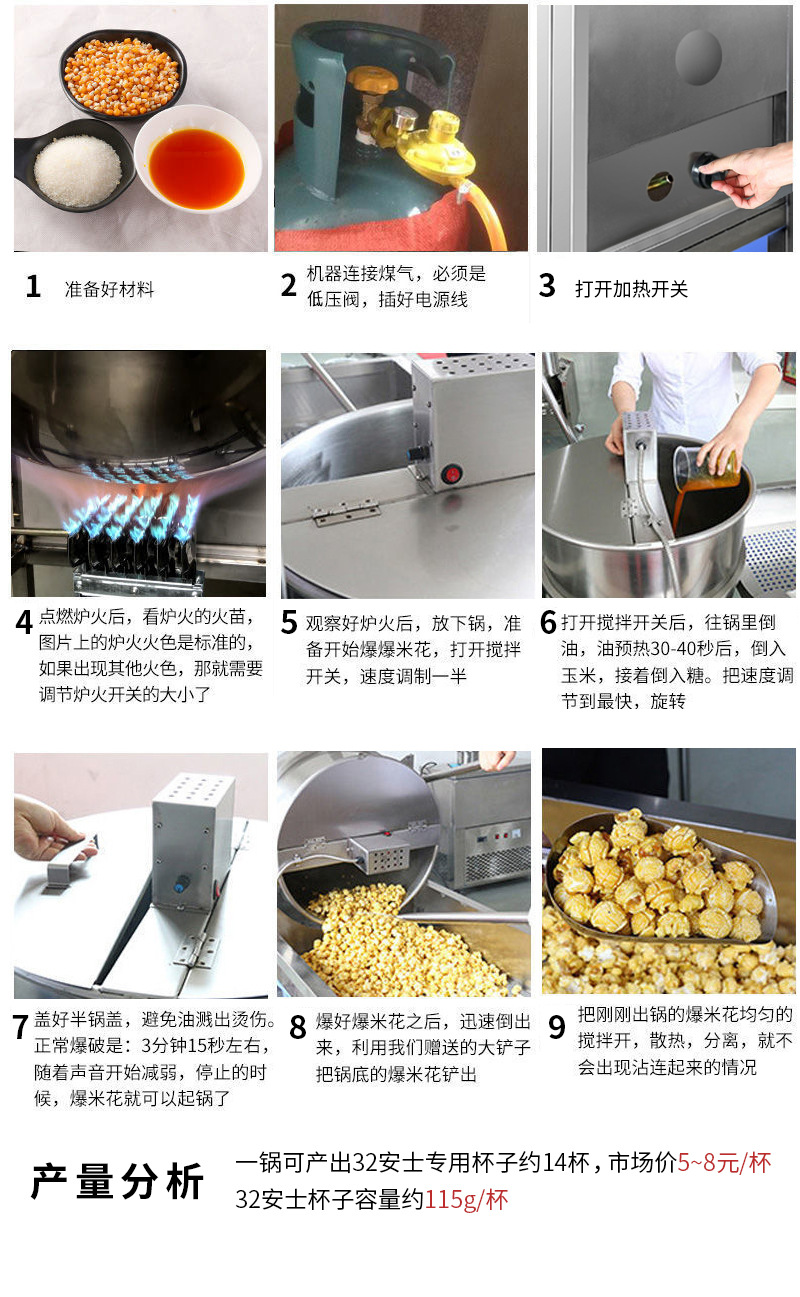 1 准备好材料

2 机器连接煤气，必须是低压阀，插好电源线

3 打开加热开关

4 点燃炉火后，看炉火的火苗，图片上的炉火火色是标准的，如果出现其他火色，那就需要调节炉火开关的大小了

5 观察好炉火后，放下锅，准备开始爆爆米花，打开搅拌开关，速度调制一半

6 打开搅拌开关后，往锅里倒油，油预热30-40秒后，倒入玉米，接着倒入糖。把速度调节到最快，旋转

7 盖好半锅盖，避免油溅出烫伤。正常爆破是：3分钟15秒左右，随着声音开始减弱，停止的时候，爆米花就可以起锅了

8 爆好爆米花之后，迅速倒出来，利用我们赠送的大铲子把锅底的爆米花铲出

9 把刚刚出锅的爆米花均匀的搅拌开，散热，分离，就不会出现沾连起来的情况

产量分析

一锅可产出32安士专用杯子约14杯，市场价5~8元/杯
32安士杯子容量约115g/杯