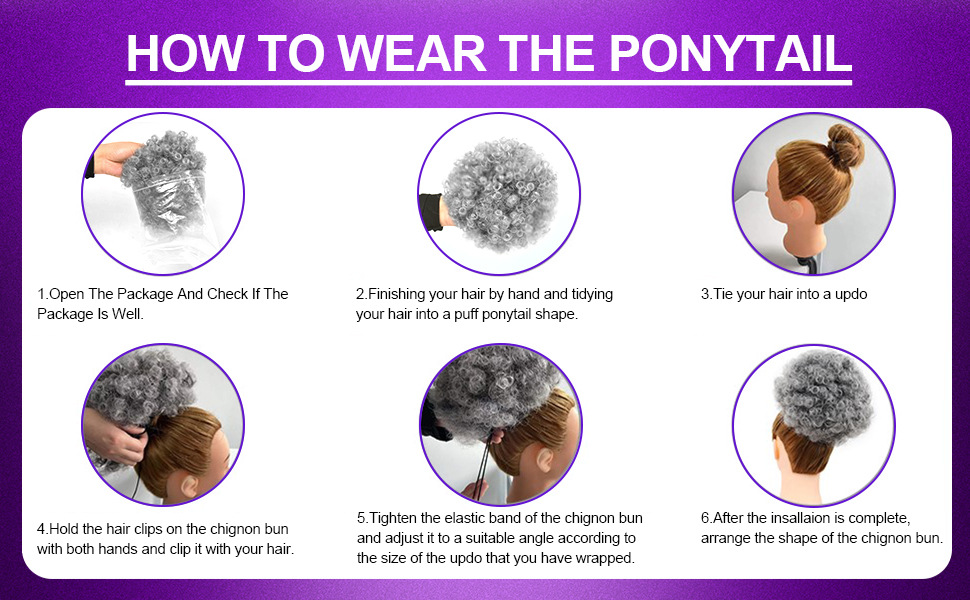 HOW TO WEAR THE PONYTAIL

1.Open The Package And Check If The Package Is Well.

2.Finishing your hair by hand and tidying your hair into a puff ponytail shape.

3.Tie your hair into a updo

4.Hold the hair clips on the chignon bun with both hands and clip it with your hair.

5.Tighten the elastic band of the chignon bun and adjust it to a suitable angle according to the size of the updo that you have wrapped.

6.After the insallaion is complete, arrange the shape of the chignon bun.