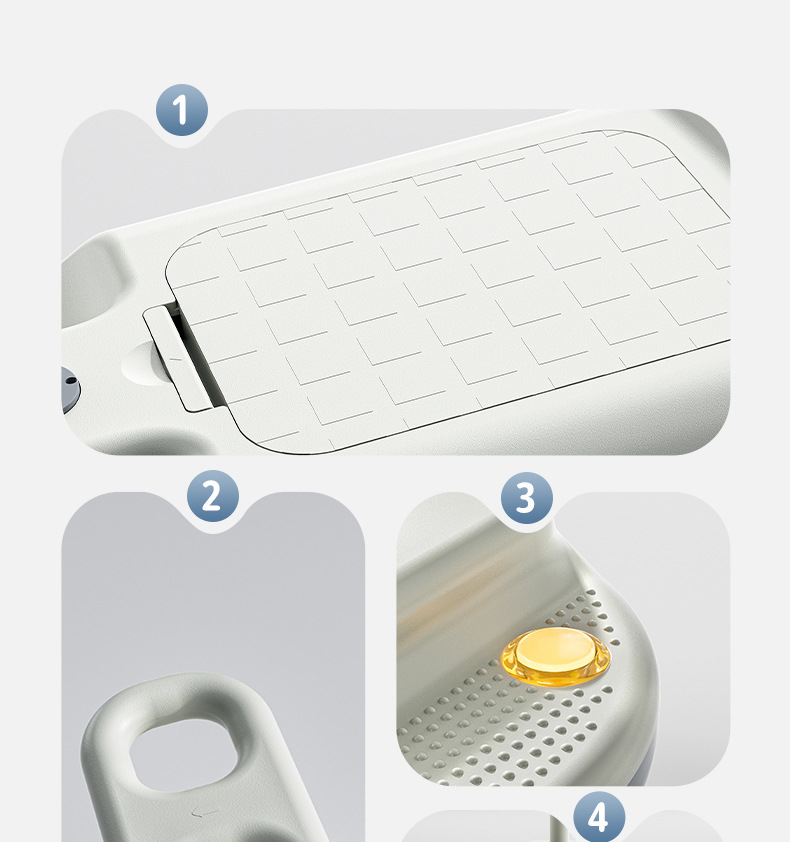 1

2

3

4