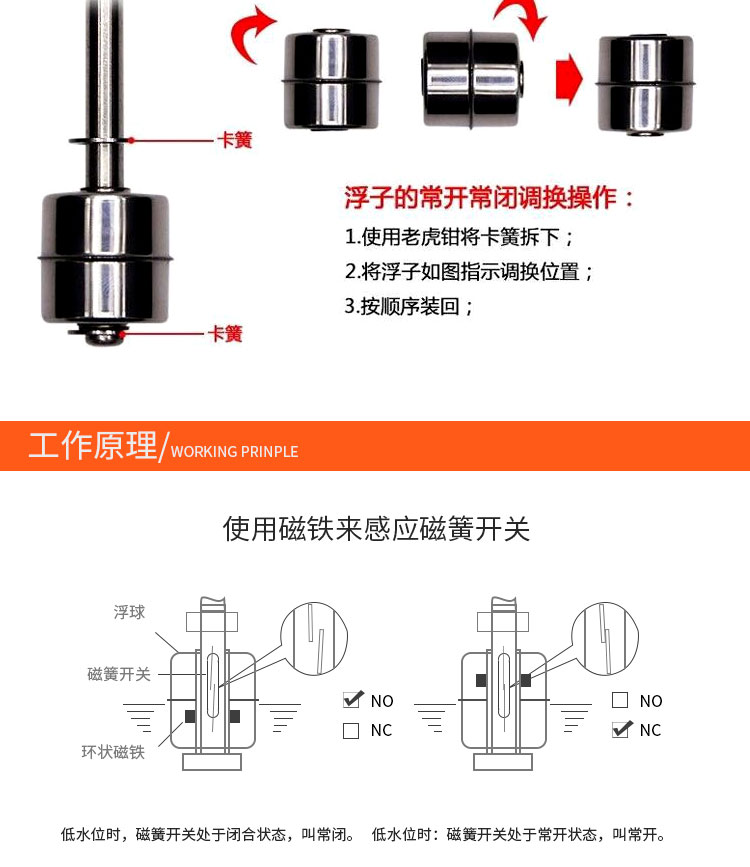 卡簧

卡簧

浮子的常开常闭调换操作：

1.使用老虎钳将卡簧拆下；

2.将浮子如图指示调换位置；

3.按顺序装回；

工作原理/WORKING PRINPLE

使用磁铁来感应磁簧开关

浮球

磁簧开关

环状磁铁

NO

NC

NO

NC

低水位时，磁簧开关处于闭合状态，叫常闭。 低水位时：磁簧开关处于常开状态，叫常开。