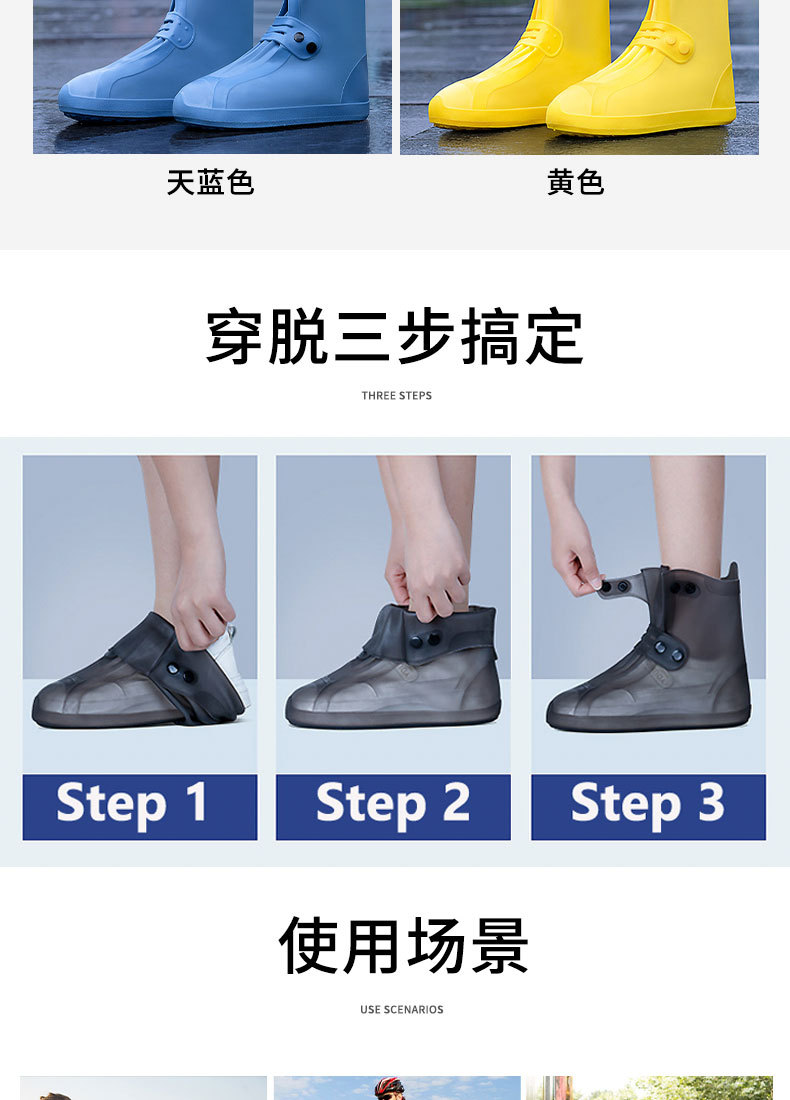 天蓝色

黄色

穿脱三步搞定

THREE STEPS

Step 1

Step 2

Step 3

使用场景

USE SCENARIOS