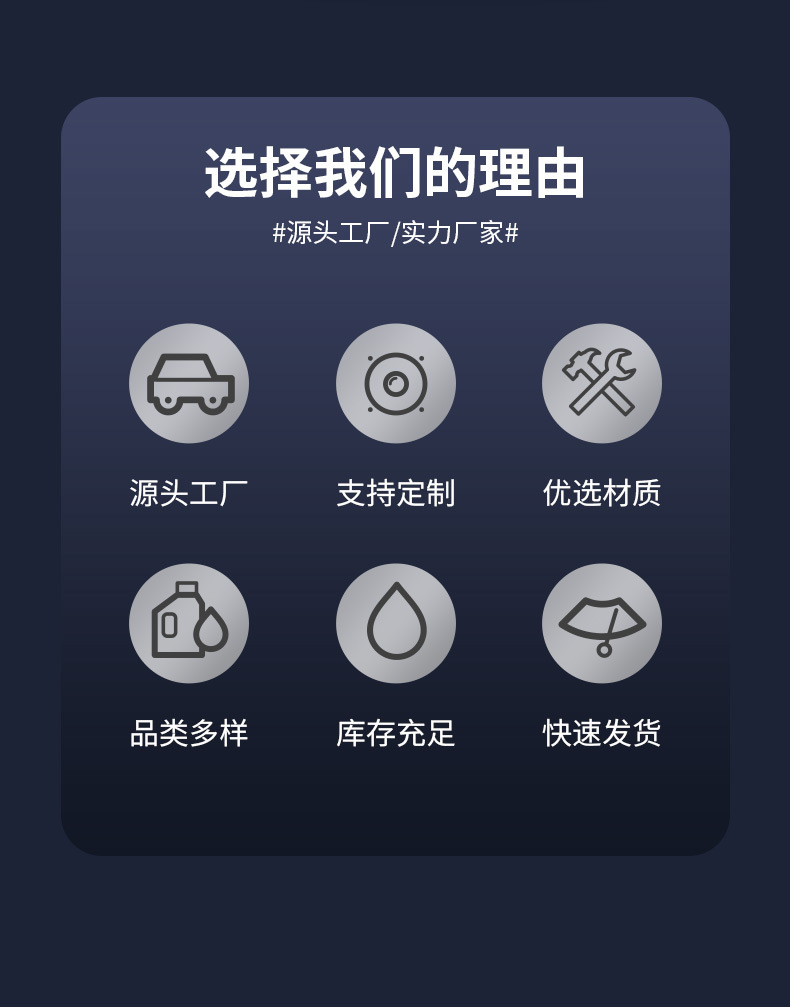 选择我们的理由

#源头工厂/实力厂家#

源头工厂

支持定制

优选材质

品类多样

库存充足

快速发货