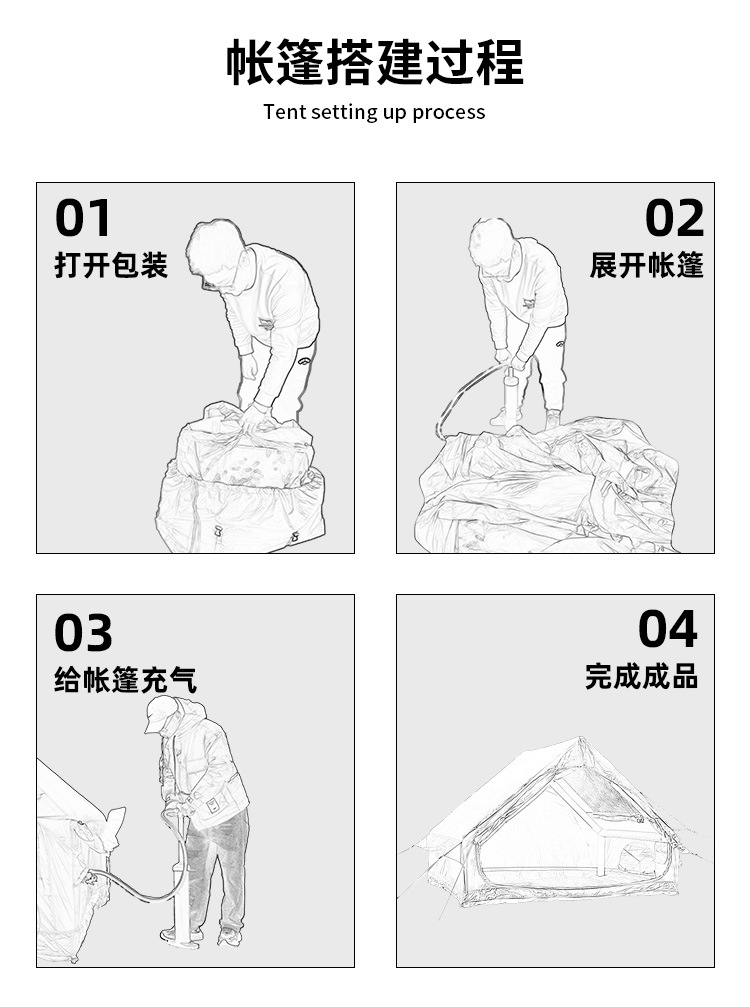 帐篷搭建过程

Tent setting up process

01
打开包装

02
展开帐篷

03
给帐篷充气

04
完成成品