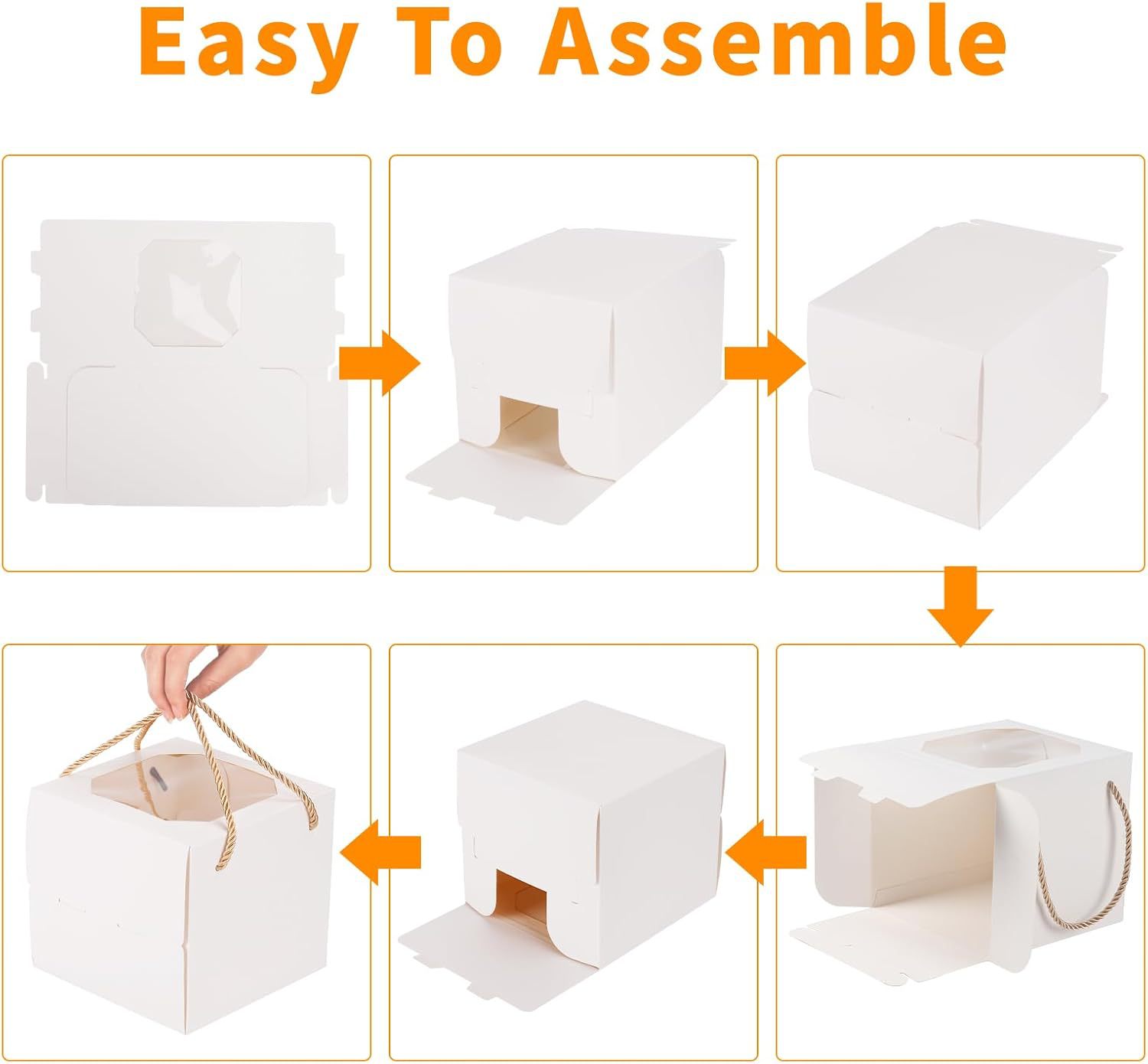 Easy To Assemble