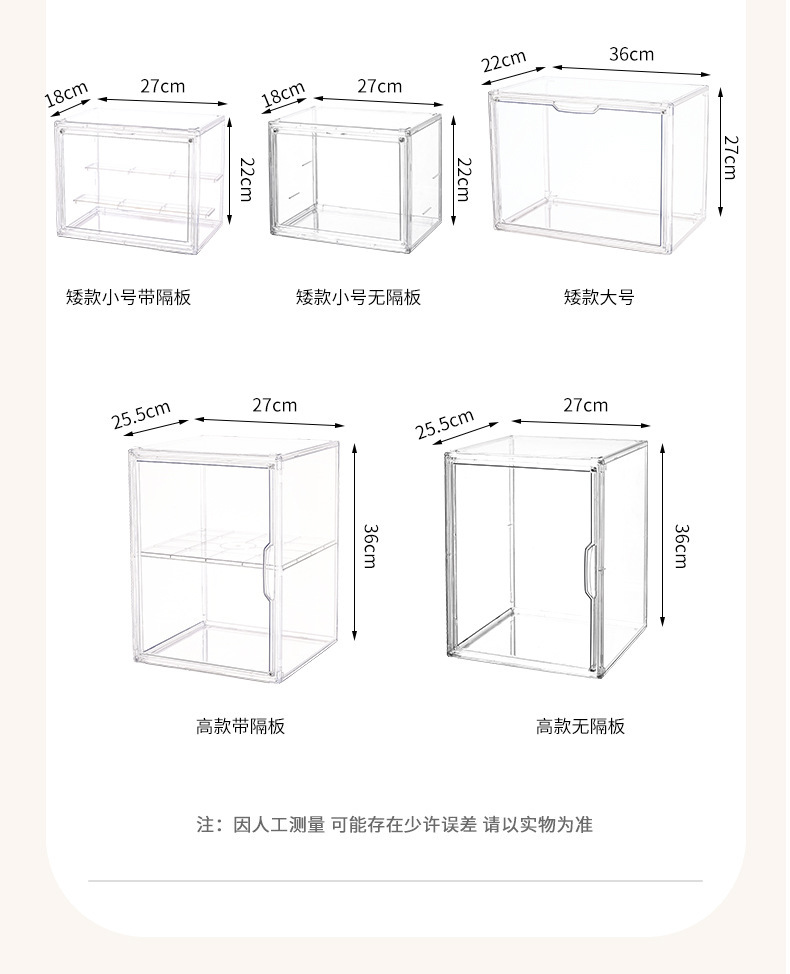 18cm
27cm
22cm
矮款小号带隔板

18cm
27cm
22cm
矮款小号无隔板

22cm
36cm
27cm
矮款大号

25.5cm
27cm
36cm
高款带隔板

25.5cm
27cm
36cm
高款无隔板

注：因人工测量 可能存在少许误差 请以实物为准