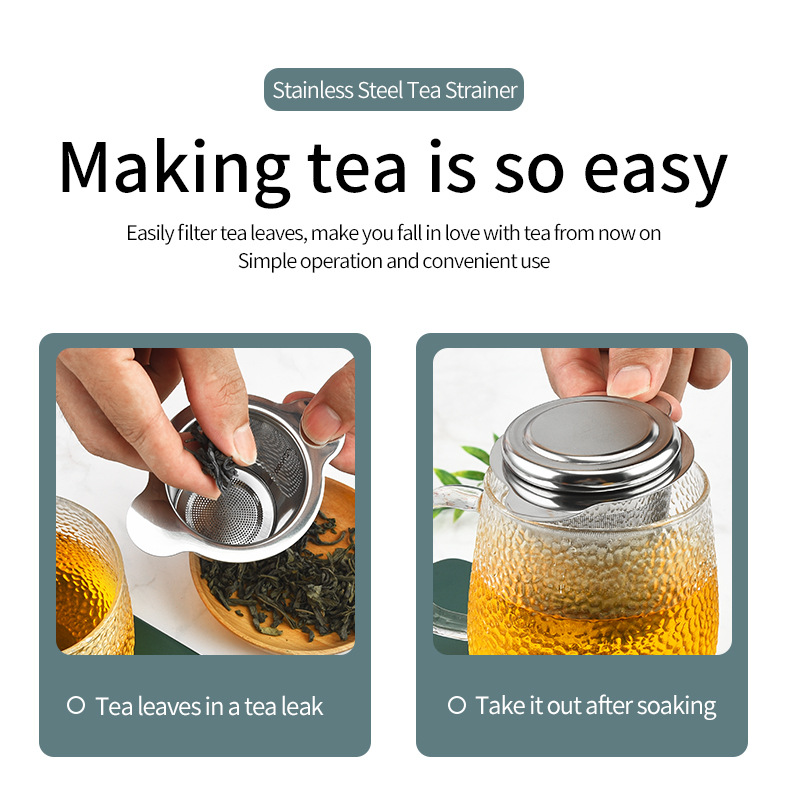 Stainless Steel Tea Strainer

Making tea is so easy

Easily filter tea leaves, make you fall in love with tea from now on
Simple operation and convenient use

Tea leaves in a tea leak

Take it out after soaking