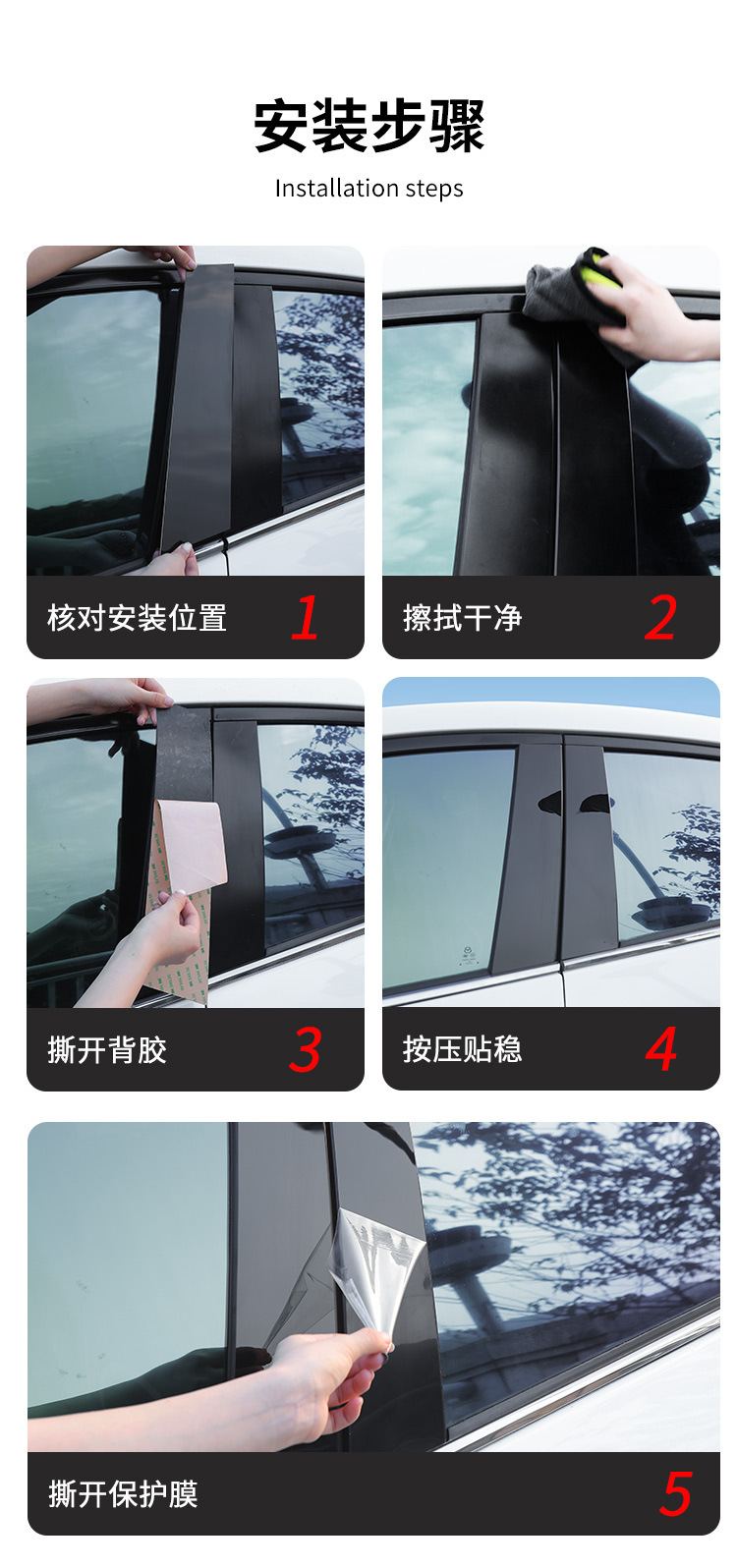 安装步骤

Installation steps

核对安装位置 1

擦拭干净 2

撕开背胶 3

按压贴稳 4

撕开保护膜 5