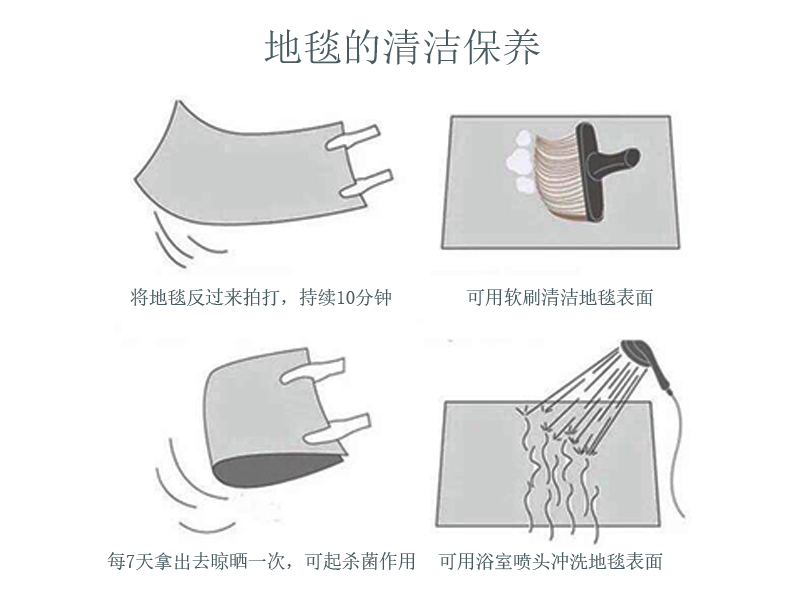 地毯的清洁保养

将地毯反过来拍打，持续10分钟

可用软刷清洁地毯表面

每7天拿出去晾晒一次，可起杀菌作用

可用浴室喷头冲洗地毯表面