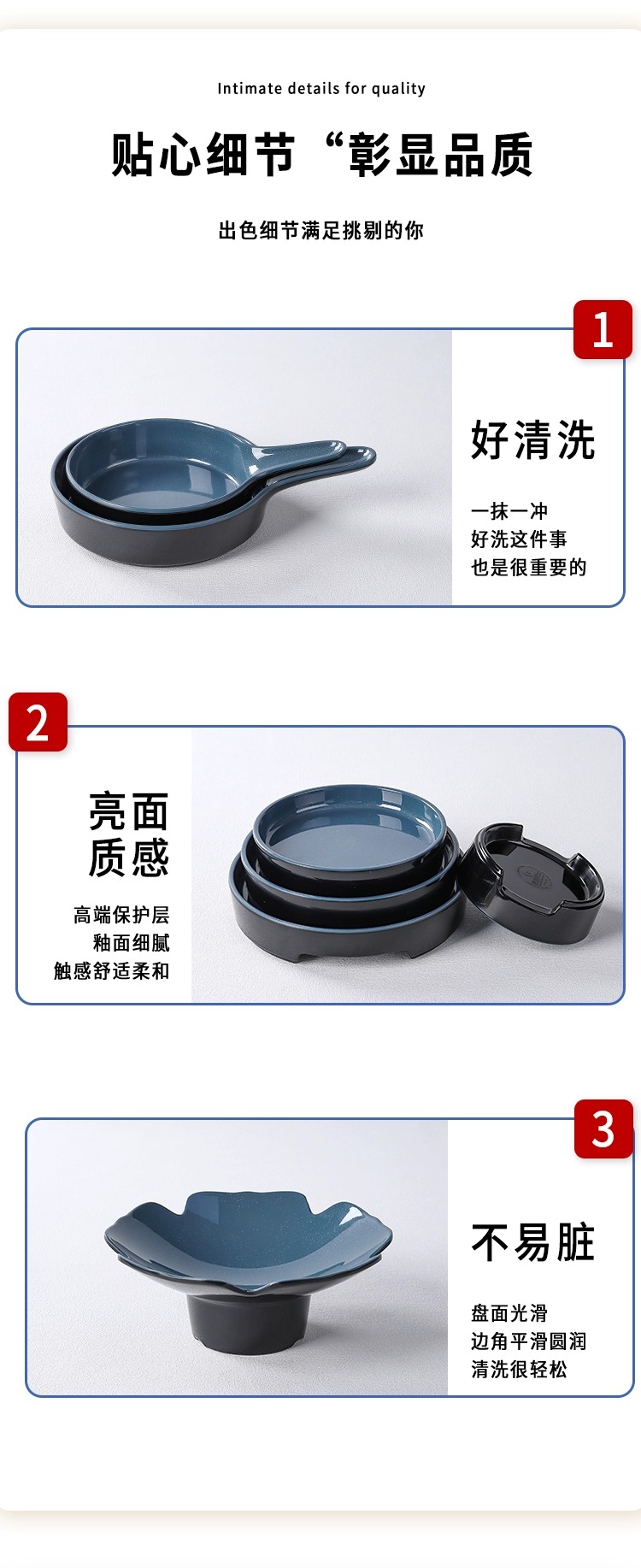 Intimate details for quality

贴心细节“彰显品质

出色细节满足挑剔的你

1

好清洗

一抹一冲
好洗这件事
也是很重要的

2

亮面
质感

高端保护层
釉面细腻
触感舒适柔和

3

不易脏

盘面光滑
边角平滑圆润
清洗很轻松