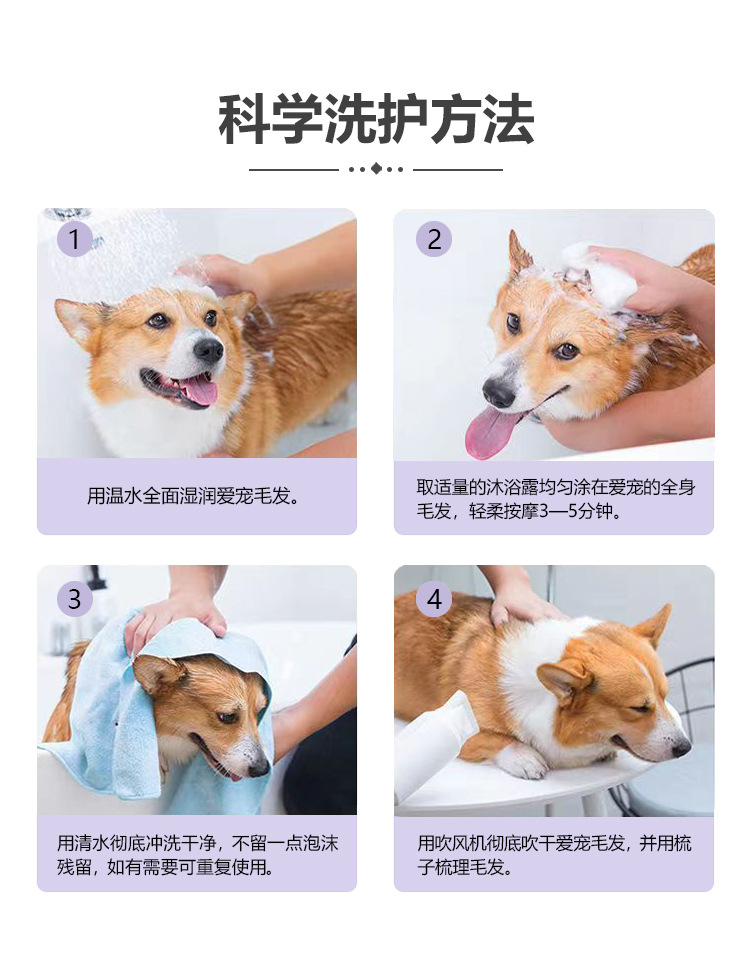 科学洗护方法

1
用温水全面湿润爱宠毛发。

2
取适量的沐浴露均匀涂在爱宠的全身毛发，轻柔按摩3—5分钟。

3
用清水彻底冲洗干净，不留一点泡沫残留，如有需要可重复使用。

4
用吹风机彻底吹干爱宠毛发，并用梳子梳理毛发。