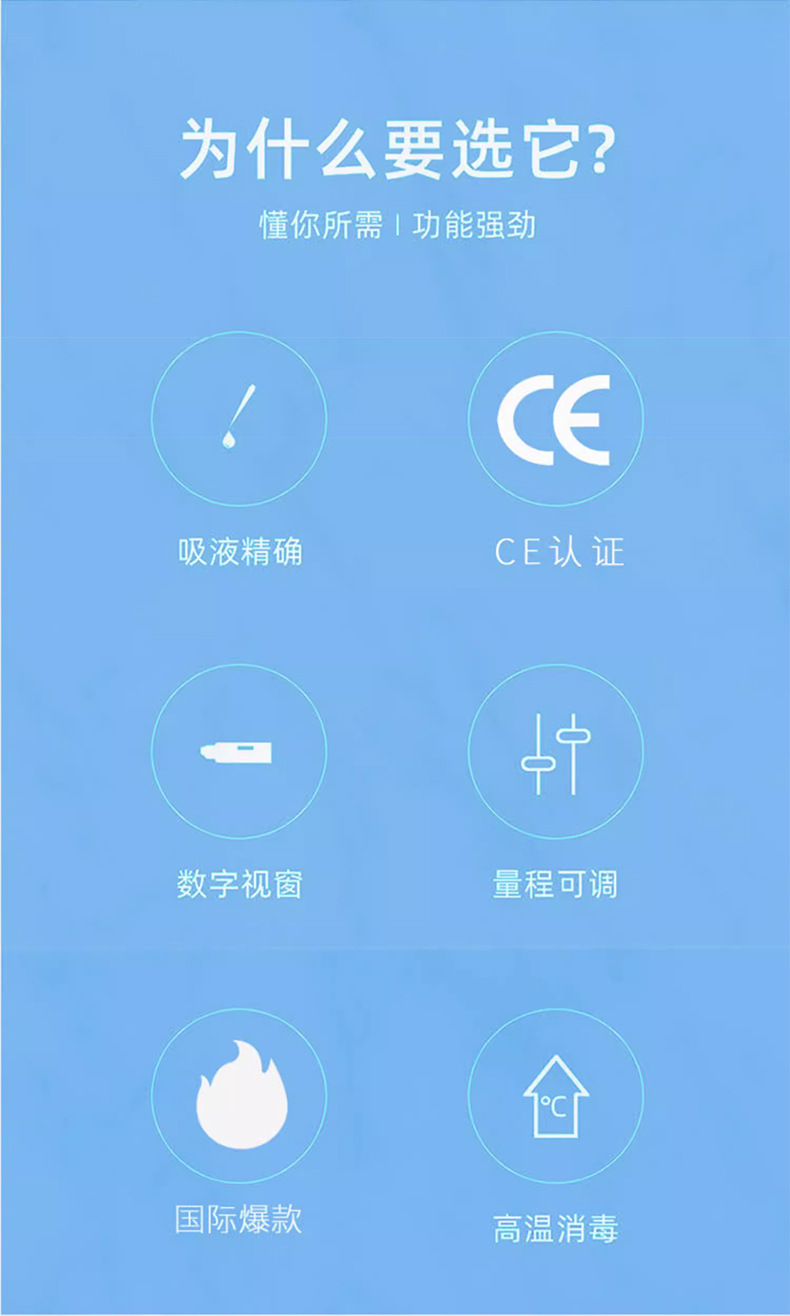 为什么要选它?

懂你所需 | 功能强劲

CE

吸液精确

CE认证

数字视窗

量程可调

°C

国际爆款

高温消毒