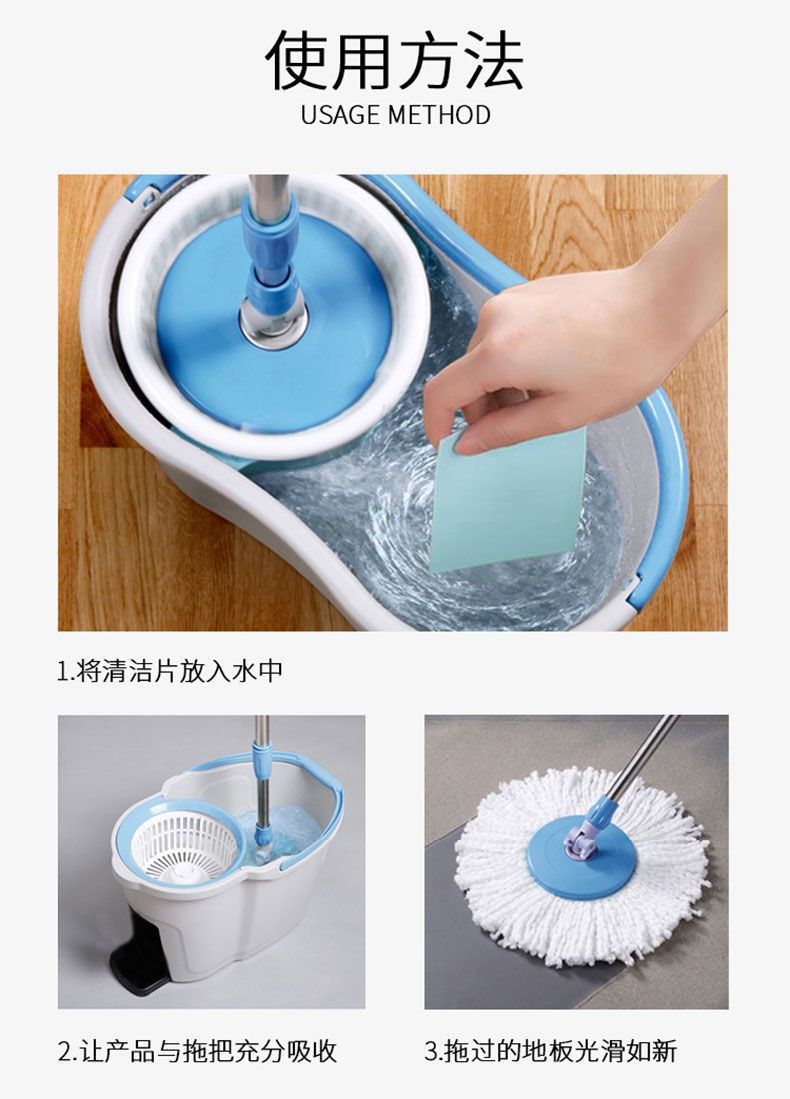 使用方法
USAGE METHOD

1.将清洁片放入水中

2.让产品与拖把充分吸收

3.拖过的地板光滑如新