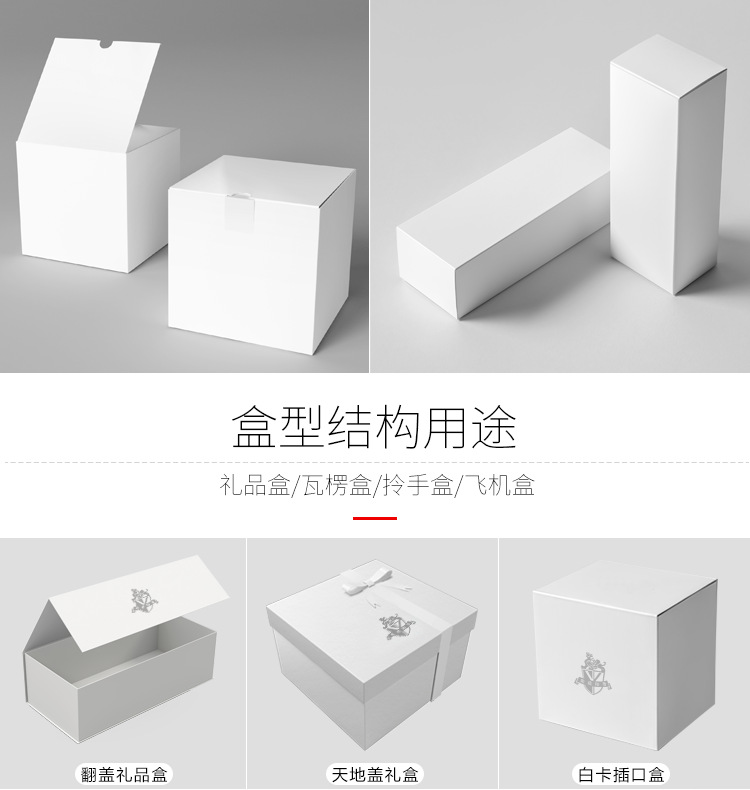 盒型结构用途

礼品盒/瓦楞盒/拎手盒/飞机盒

翻盖礼品盒

天地盖礼盒

白卡插口盒