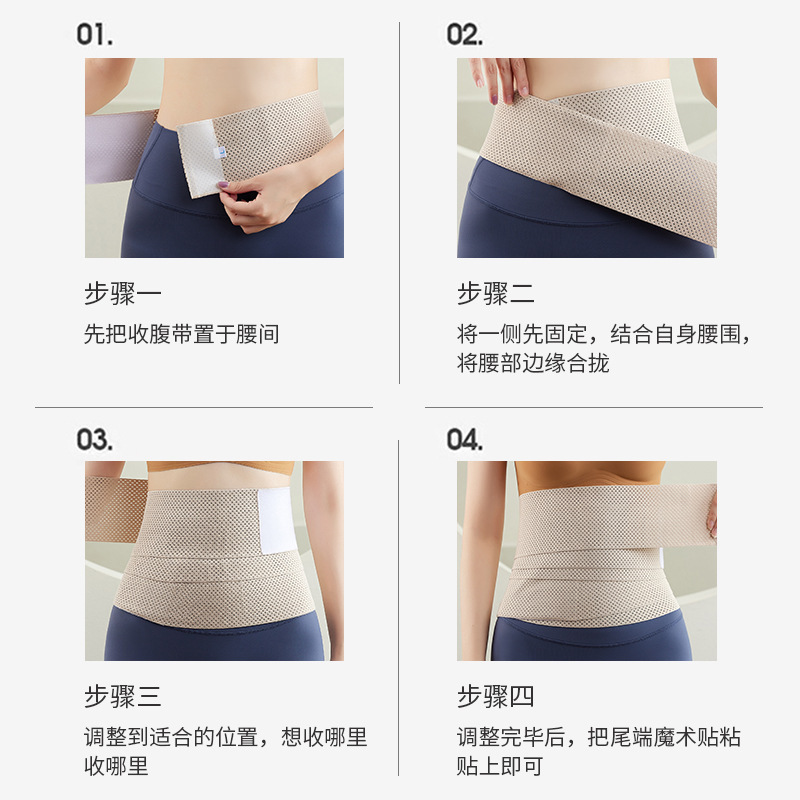 01.

步骤一

先把收腹带置于腰间

02.

步骤二

将一侧先固定，结合自身腰围，将腰部边缘合拢

03.

步骤三

调整到适合的位置，想收哪里收哪里

04.

步骤四

调整完毕后，把尾端魔术贴粘贴上即可