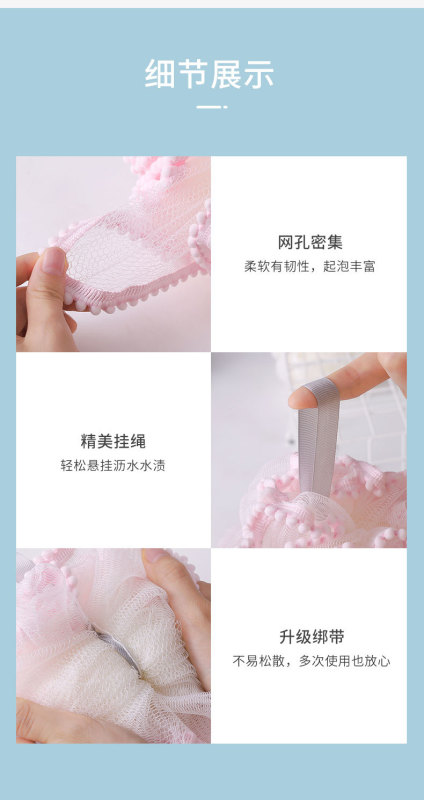 细节展示

网孔密集
柔软有韧性，起泡丰富

精美挂绳
轻松悬挂沥水水渍

升级绑带
不易松散，多次使用也放心