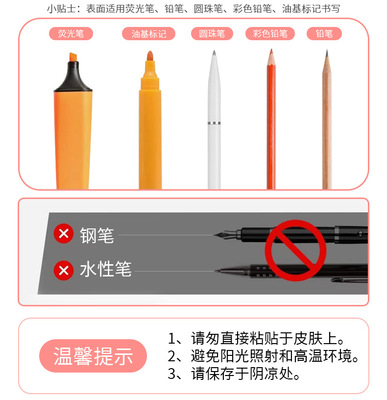 小贴士：表面适用荧光笔、铅笔、圆珠笔、彩色铅笔、油基标记书写

荧光笔

油基标记

圆珠笔

彩色铅笔

铅笔

钢笔

水性笔

温馨提示

1、请勿直接粘贴于皮肤上。
2、避免阳光照射和高温环境。
3、请保存于阴凉处。