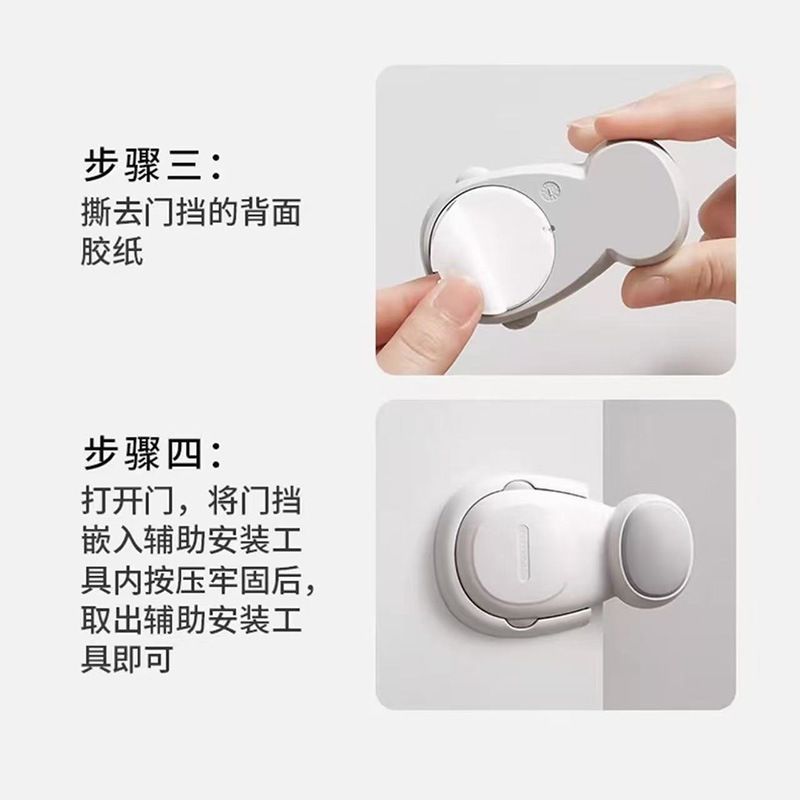 步骤三：
撕去门挡的背面胶纸

步骤四：
打开门，将门挡嵌入辅助安装工具内按压牢固后，取出辅助安装工具即可