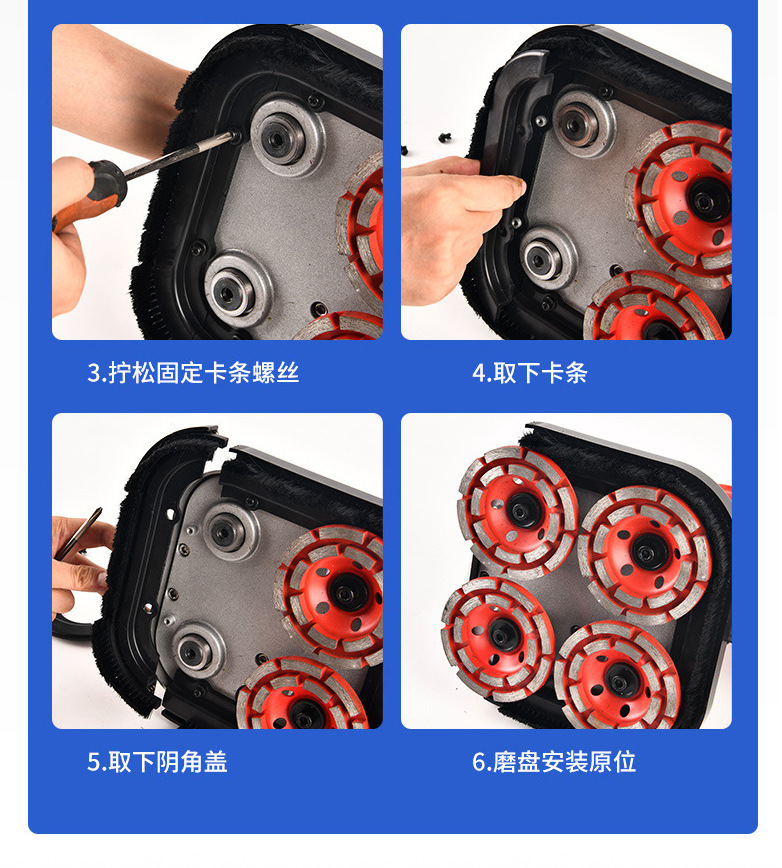 3.拧松固定卡条螺丝

4.取下卡条

5.取下阴角盖

6.磨盘安装原位