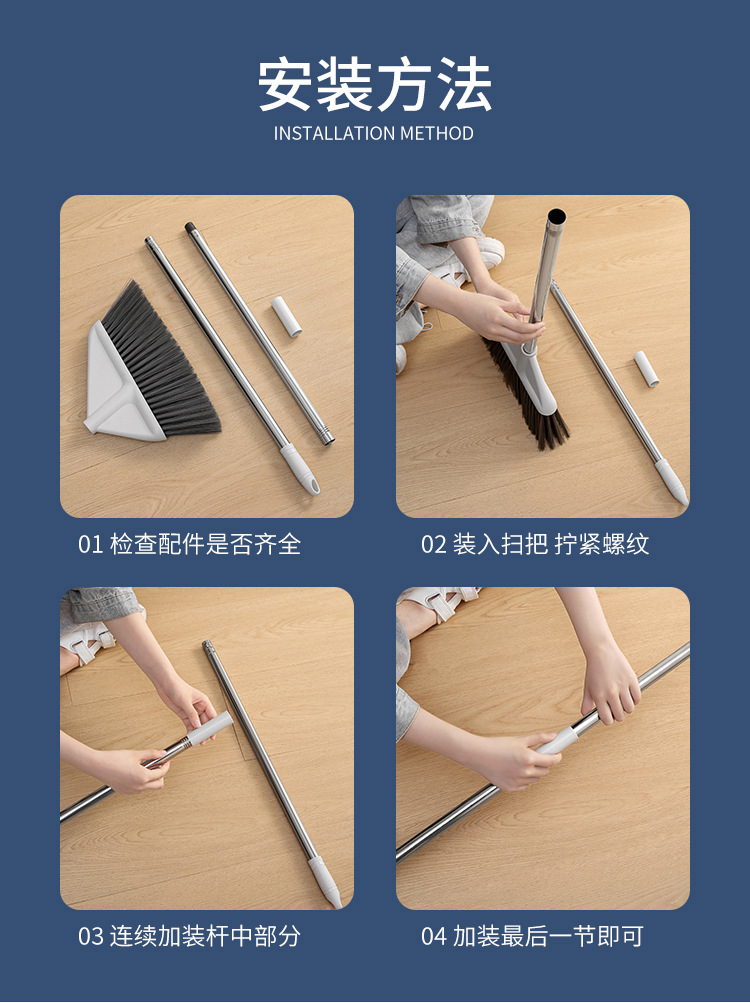 安装方法
INSTALLATION METHOD

01 检查配件是否齐全

02 装入扫把 拧紧螺纹

03 连续加装杆中部分

04 加装最后一节即可