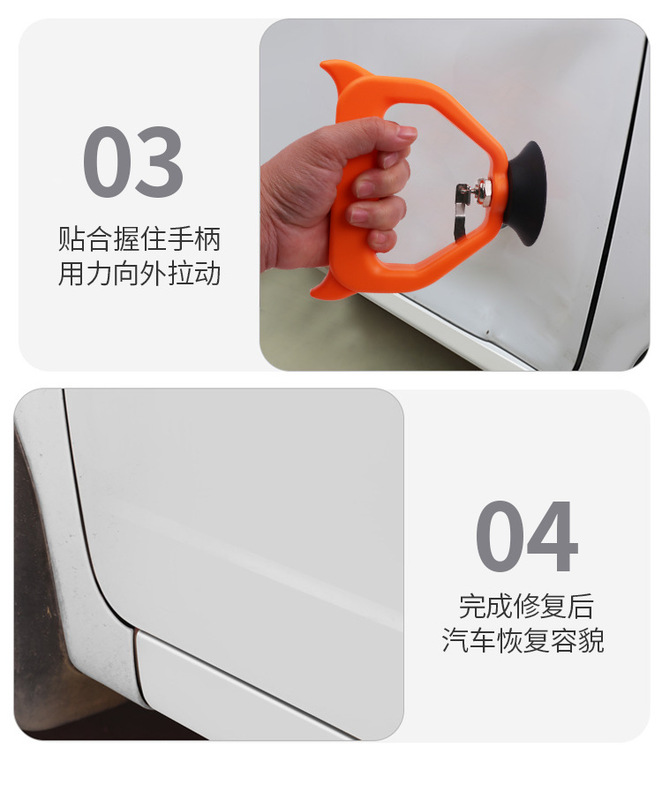 03

贴合握住手柄
用力向外拉动

04

完成修复后
汽车恢复容貌