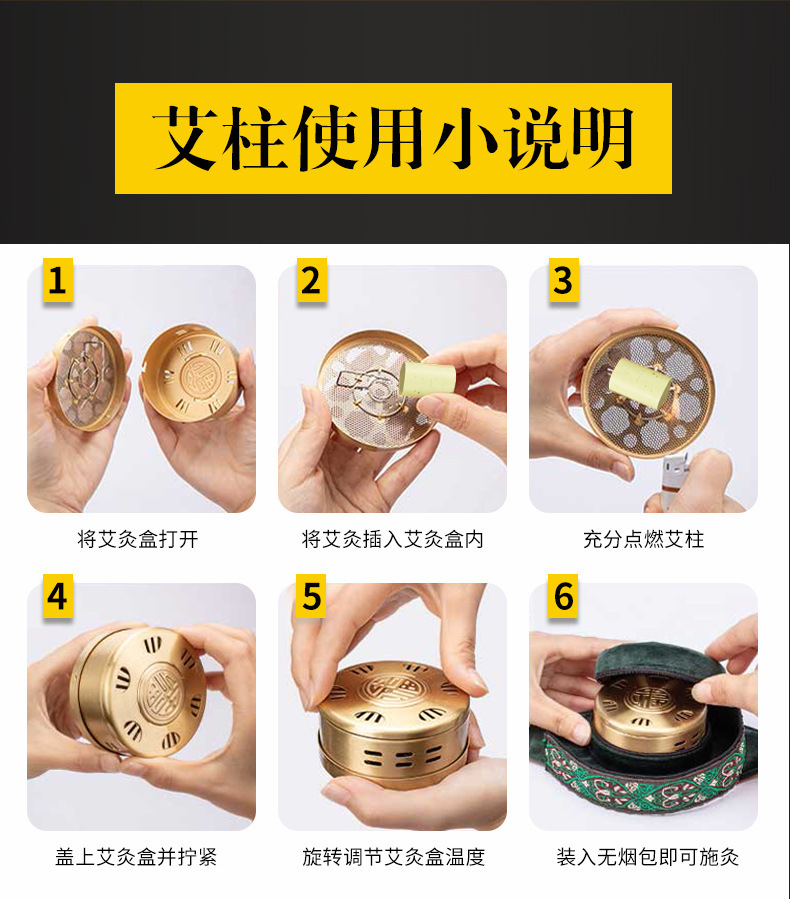 艾柱使用小说明

1
将艾灸盒打开

2
将艾灸插入艾灸盒内

3
充分点燃艾柱

4
盖上艾灸盒并拧紧

5
旋转调节艾灸盒温度

6
装入无烟包即可施灸